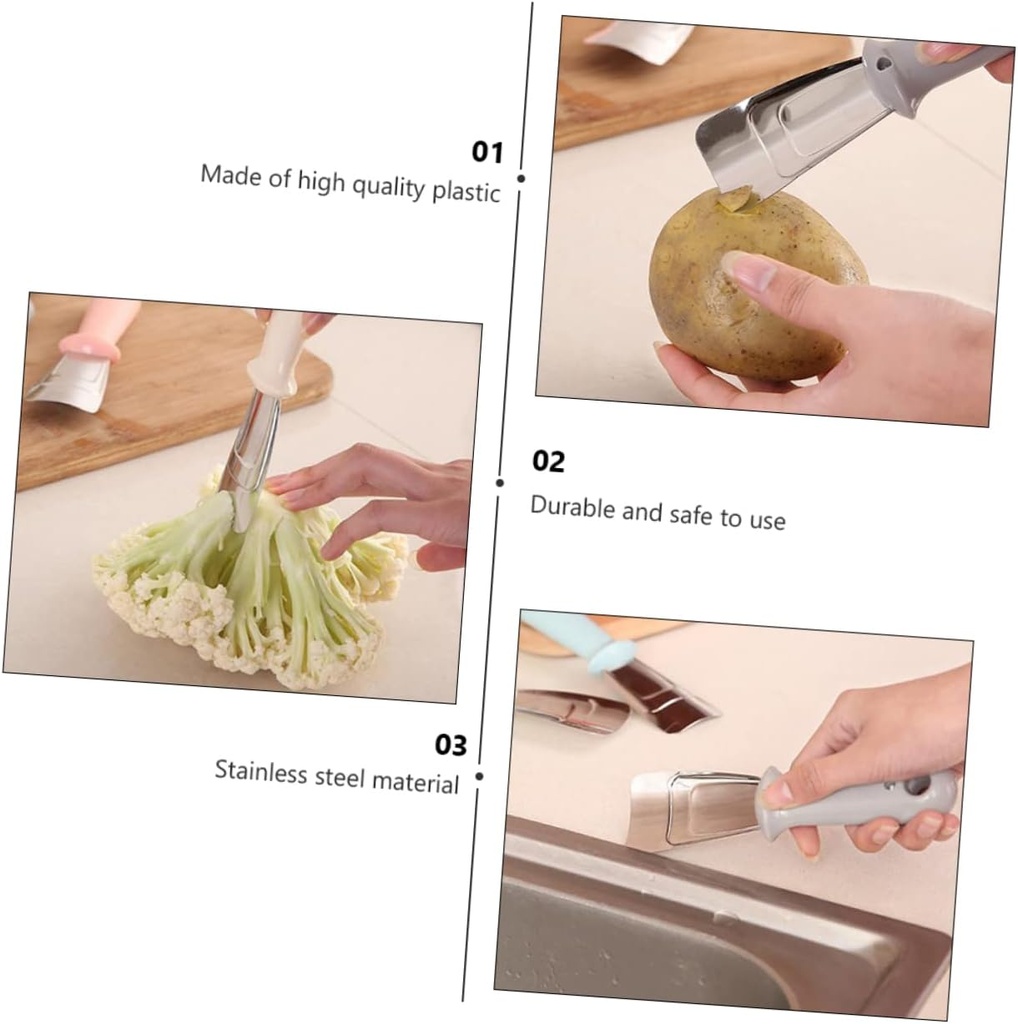 01
Made of high quality plastic

02
Durable and safe to use

03
Stainless steel material