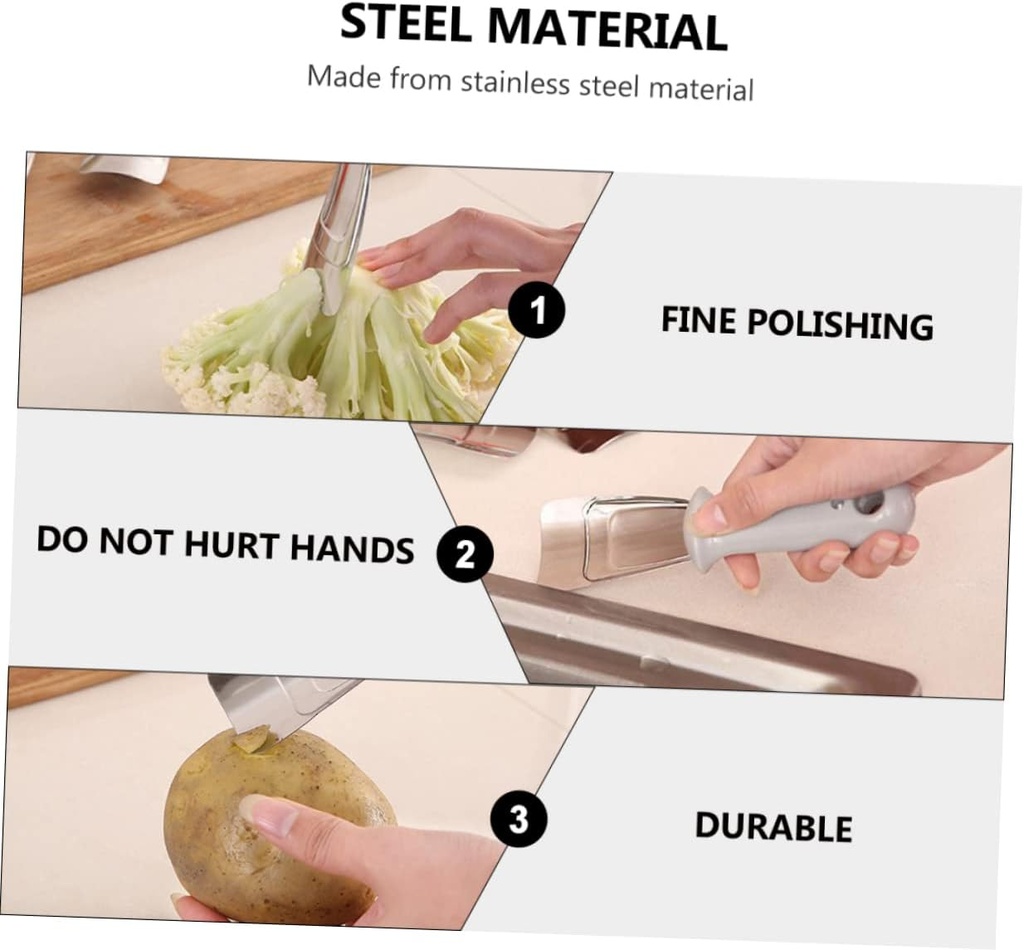 STEEL MATERIAL

Made from stainless steel material

1

FINE POLISHING

DO NOT HURT HANDS

2

3

DURABLE