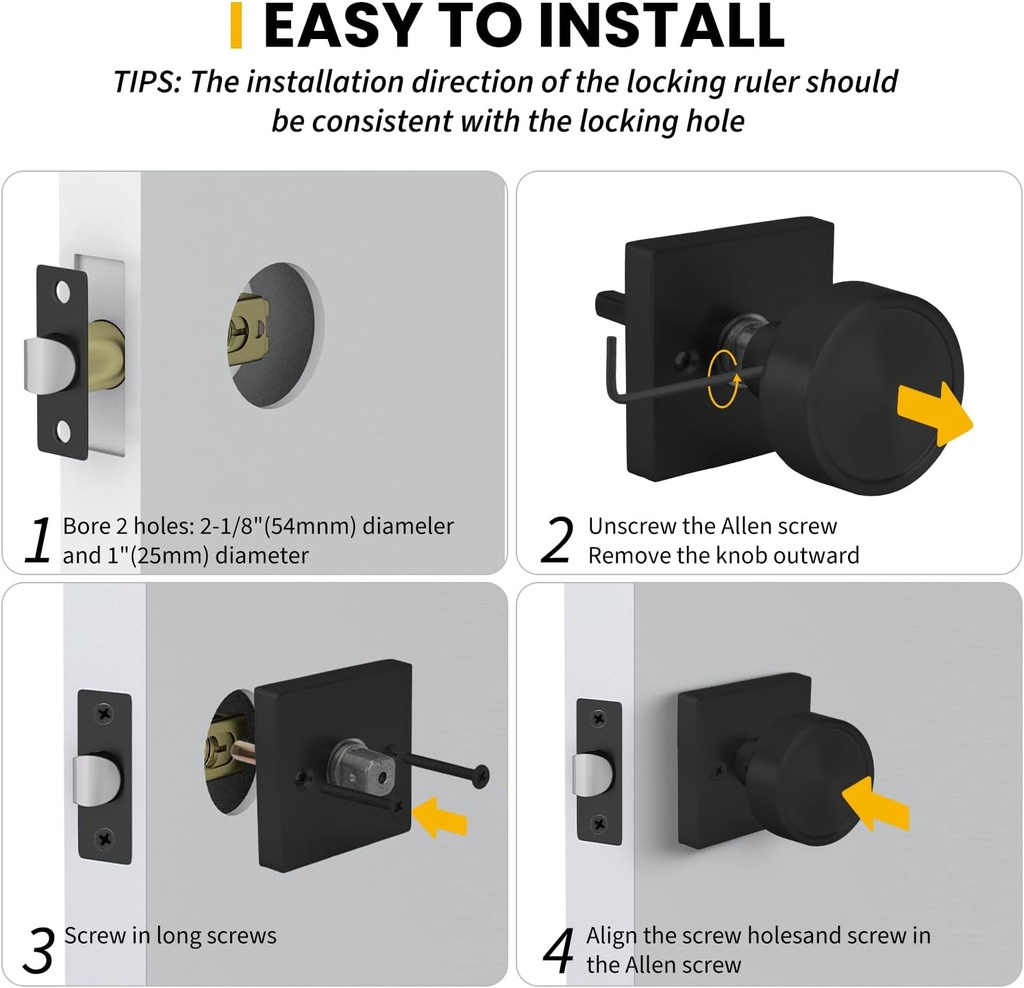 EASY TO INSTALL

TIPS: The installation direction of the locking ruler should be consistent with the locking hole

1 Bore 2 holes: 2-1/8"(54mnm) diameler and 1"(25mm) diameter

2 Unscrew the Allen screw
Remove the knob outward

3 Screw in long screws

4 Align the screw holesand screw in the Allen screw