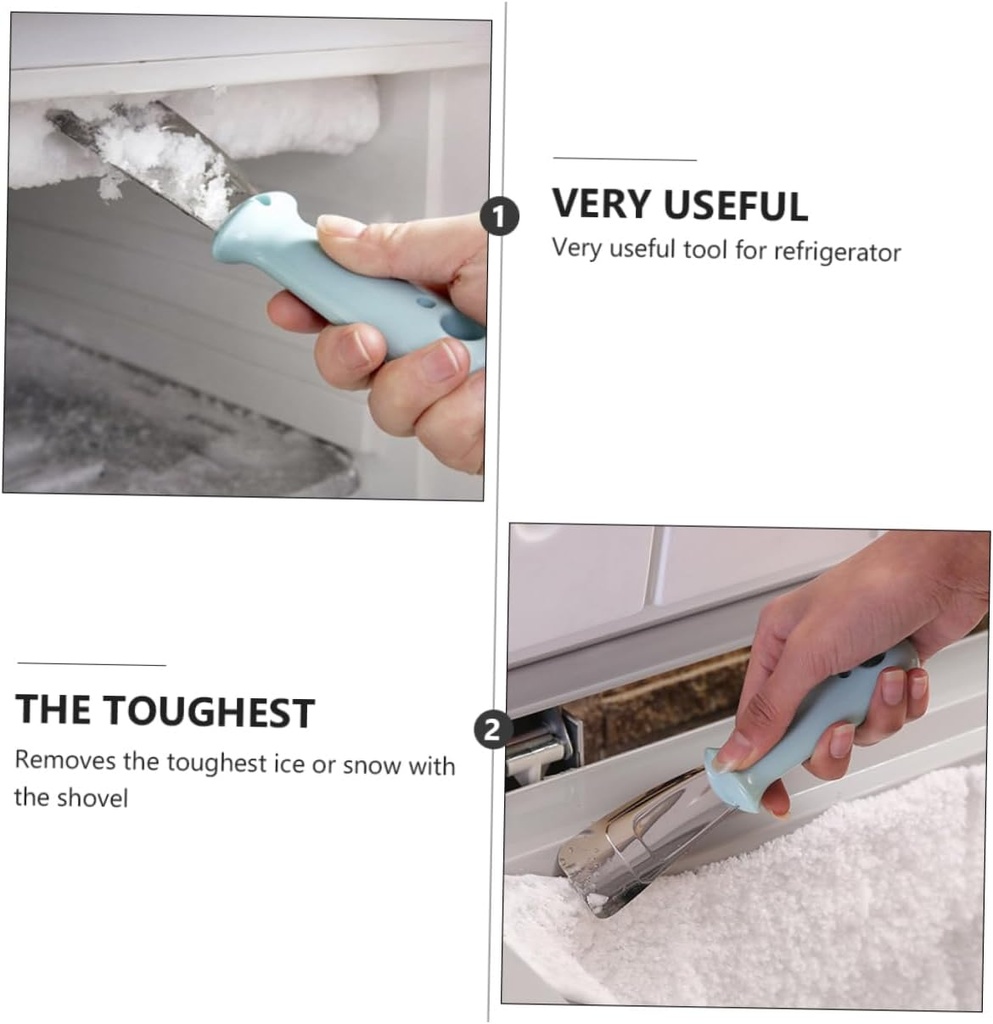 1

VERY USEFUL

Very useful tool for refrigerator

THE TOUGHEST

Removes the toughest ice or snow with the shovel

2