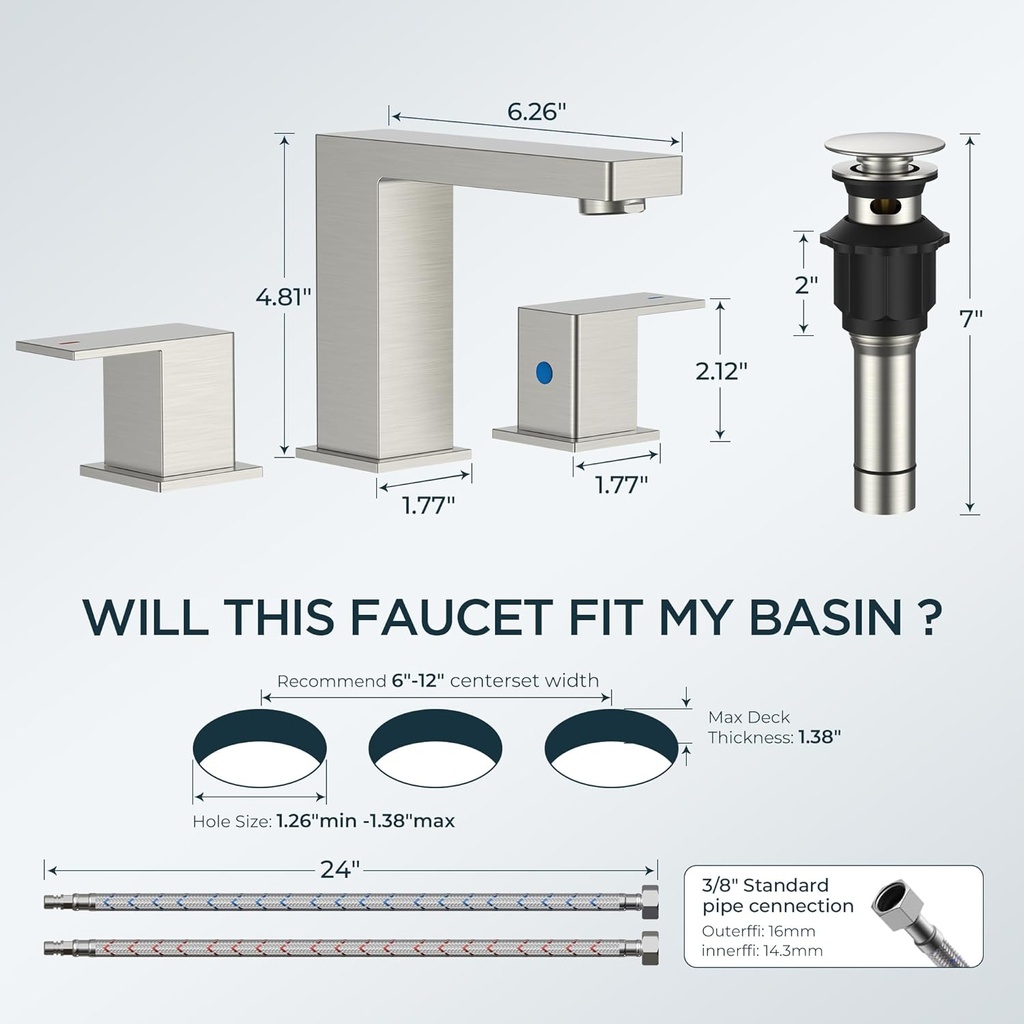 6.26"

4.81"

2.12"

1.77"

1.77"

2"

7"

WILL THIS FAUCET FIT MY BASIN ?

Recommend 6"-12" centerset width

Max Deck Thickness: 1.38"

Hole Size: 1.26"min -1.38"max

24"

3/8" Standard pipe cennection
Outerffi: 16mm
innerffi: 14.3mm