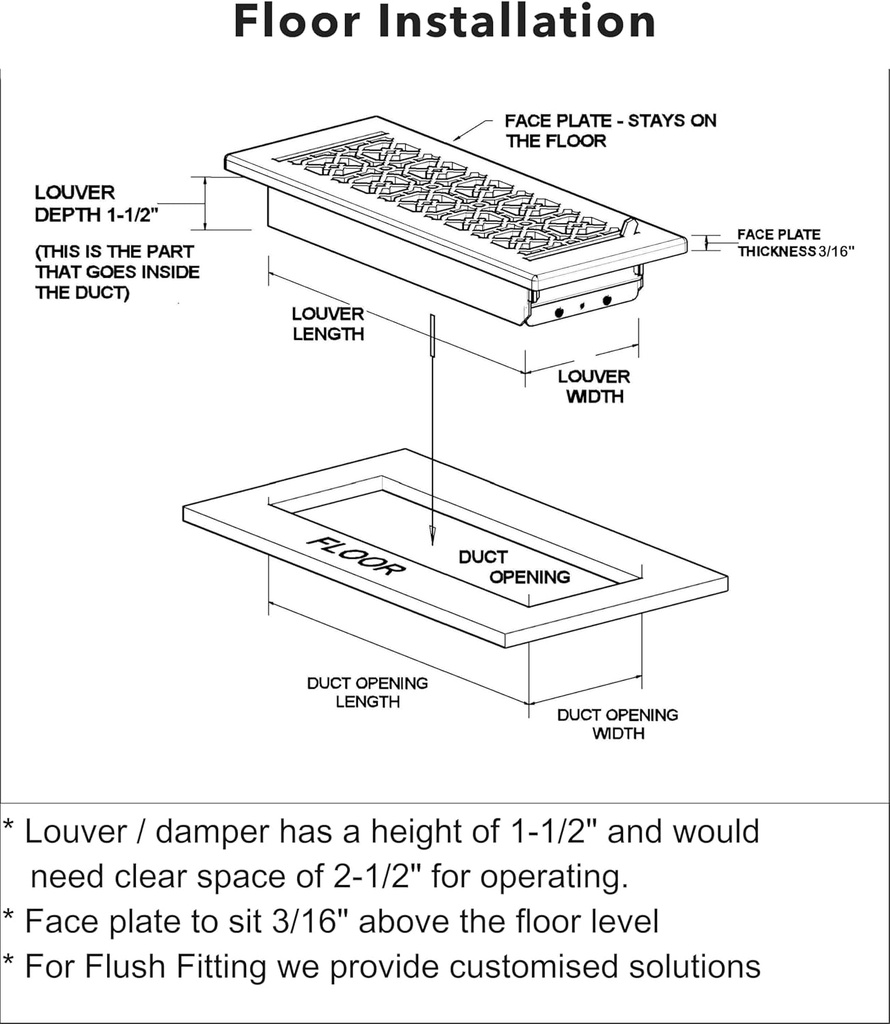 Floor Installation

FACE PLATE - STAYS ON THE FLOOR

LOUVER DEPTH 1-1/2"

(THIS IS THE PART THAT GOES INSIDE THE DUCT)

FACE PLATE THICKNESS 3/16"

LOUVER LENGTH

LOUVER WIDTH

FLOOR

DUCT OPENING

DUCT OPENING LENGTH

DUCT OPENING WIDTH

* Louver / damper has a height of 1-1/2" and would need clear space of 2-1/2" for operating.

* Face plate to sit 3/16" above the floor level

* For Flush Fitting we provide customised solutions