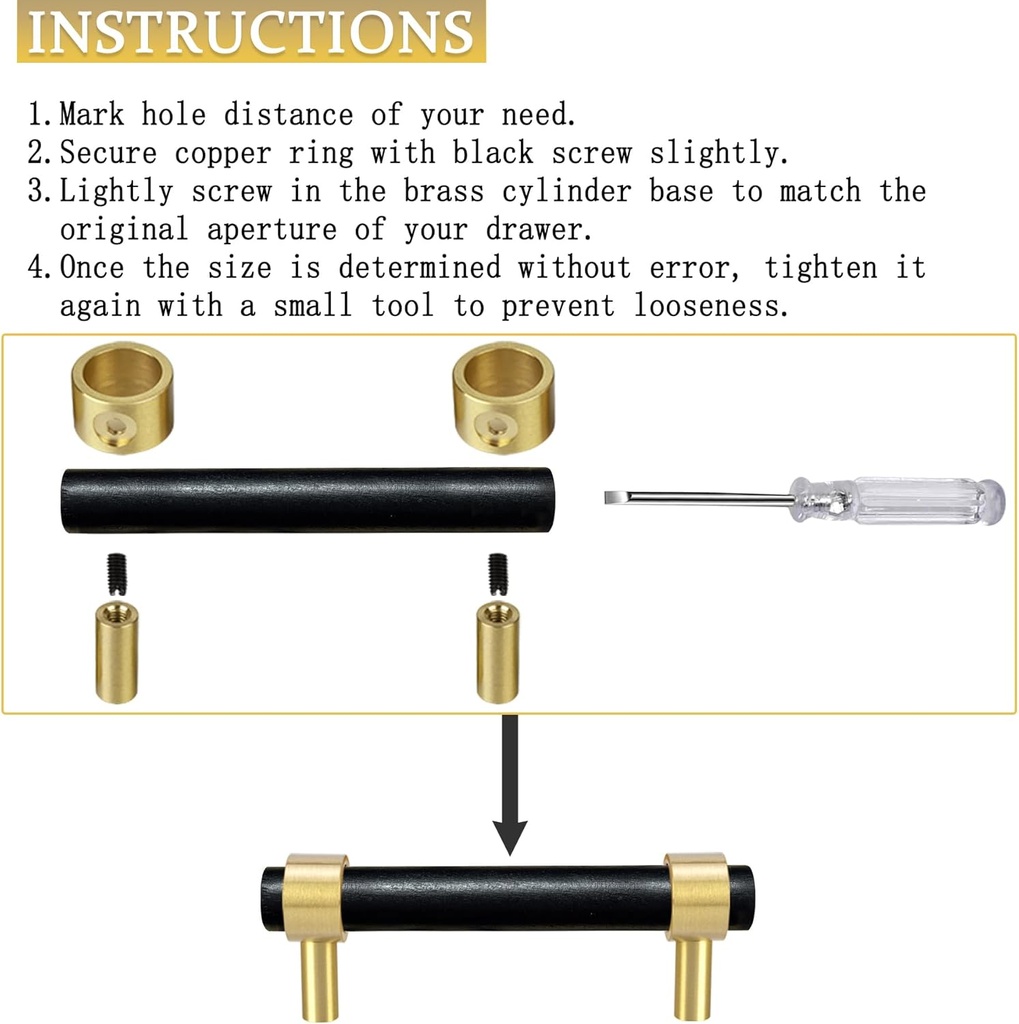 INSTRUCTIONS

1. Mark hole distance of your need.
2. Secure copper ring with black screw slightly.
3. Lightly screw in the brass cylinder base to match the original aperture of your drawer.
4. Once the size is determined without error, tighten it again with a small tool to prevent looseness.