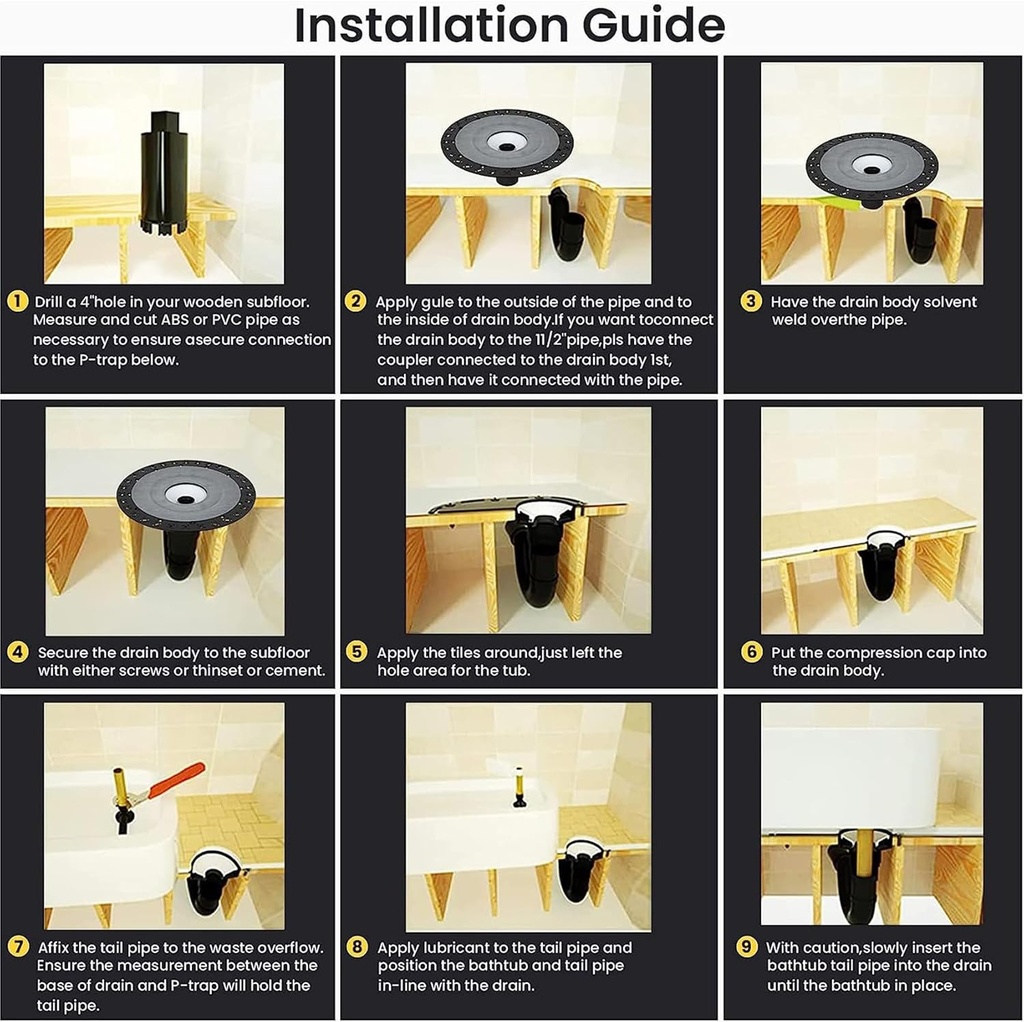 Installation Guide

1 Drill a 4"hole in your wooden subfloor. Measure and cut ABS or PVC pipe as necessary to ensure asecure connection to the P-trap below.

2 Apply gule to the outside of the pipe and to the inside of drain body.If you want toconnect the drain body to the 11/2"pipe,pls have the coupler connected to the drain body 1st, and then have it connected with the pipe.

3 Have the drain body solvent weld overthe pipe.

4 Secure the drain body to the subfloor with either screws or thinset or cement.

5 Apply the tiles around,just left the hole area for the tub.

6 Put the compression cap into the drain body.

7 Affix the tail pipe to the waste overflow. Ensure the measurement between the base of drain and P-trap will hold the tail pipe.

8 Apply lubricant to the tail pipe and position the bathtub and tail pipe in-line with the drain.

9 With caution,slowly insert the bathtub tail pipe into the drain until the bathtub in place.