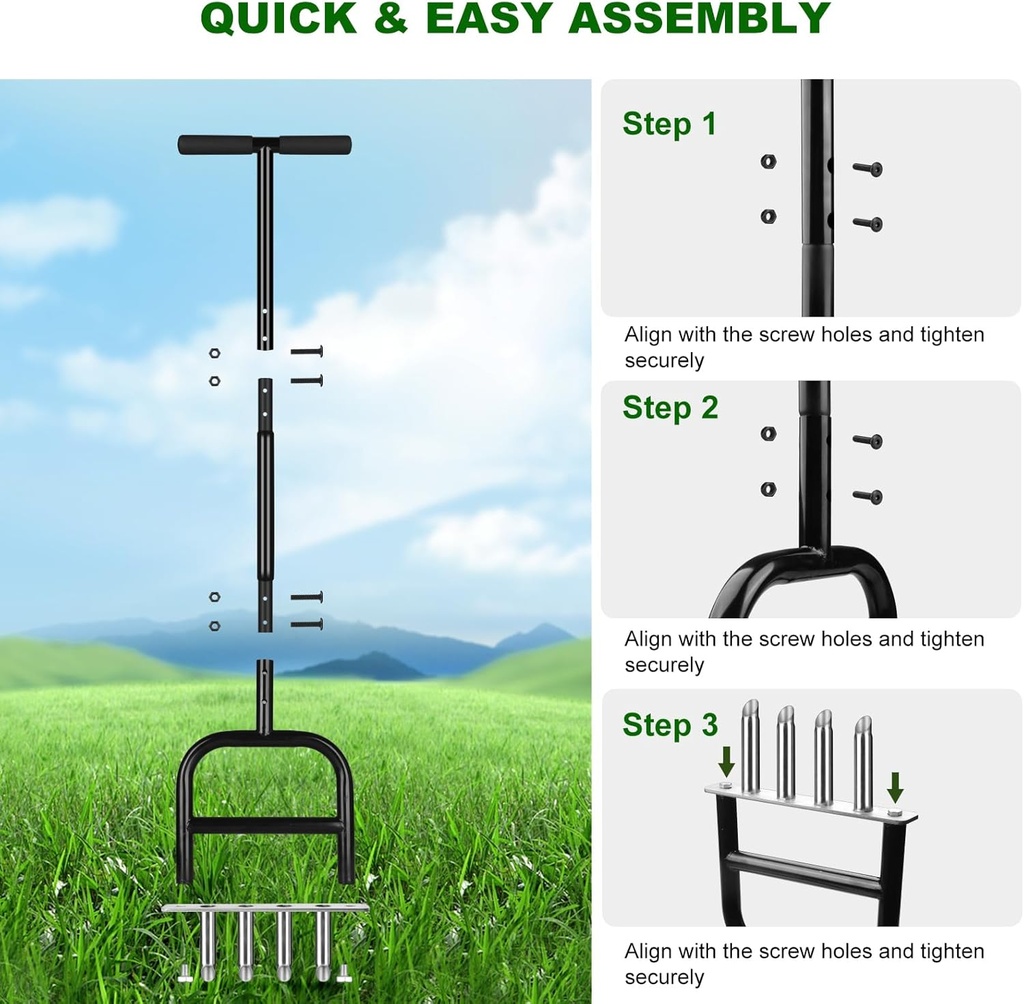 QUICK & EASY ASSEMBLY

Step 1

Align with the screw holes and tighten securely

Step 2

Align with the screw holes and tighten securely

Step 3

Align with the screw holes and tighten securely