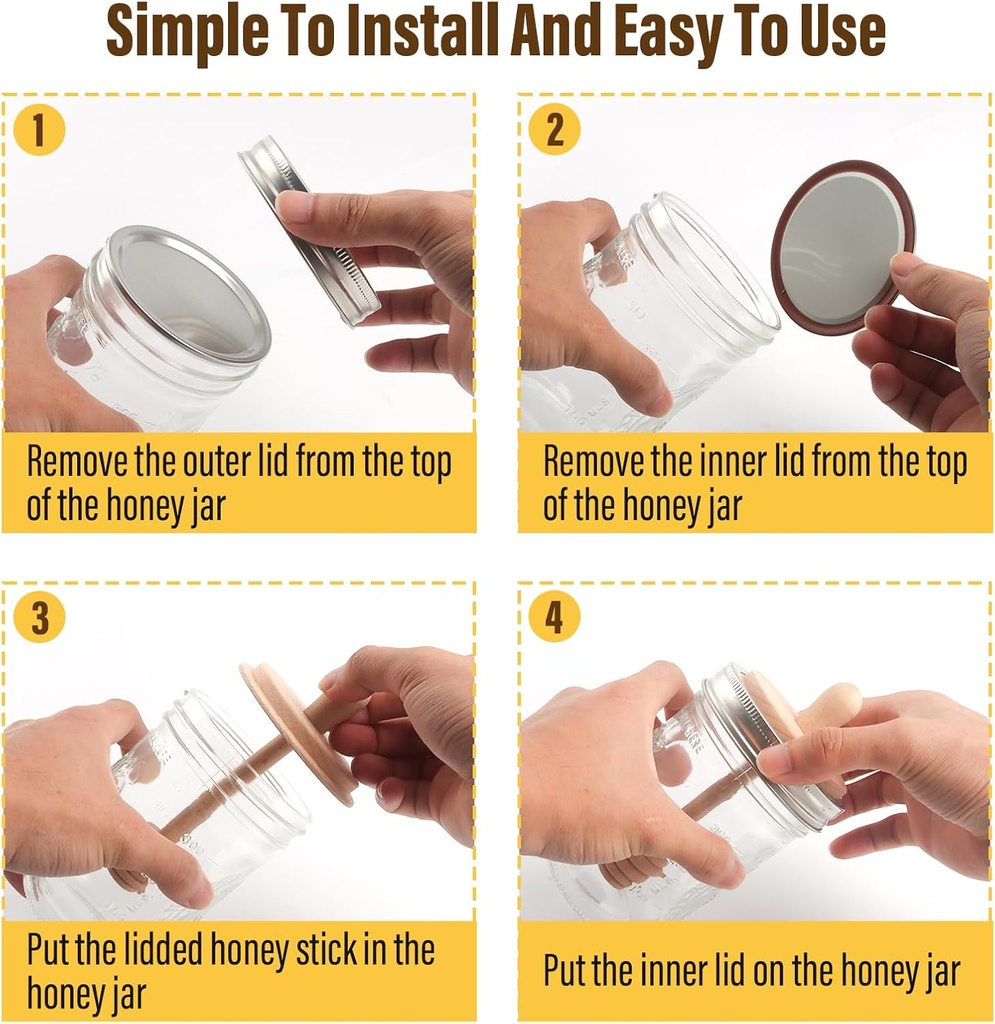 Simple To Install And Easy To Use

1

Remove the outer lid from the top of the honey jar

2

Remove the inner lid from the top of the honey jar

3

Put the lidded honey stick in the honey jar

4

Put the inner lid on the honey jar