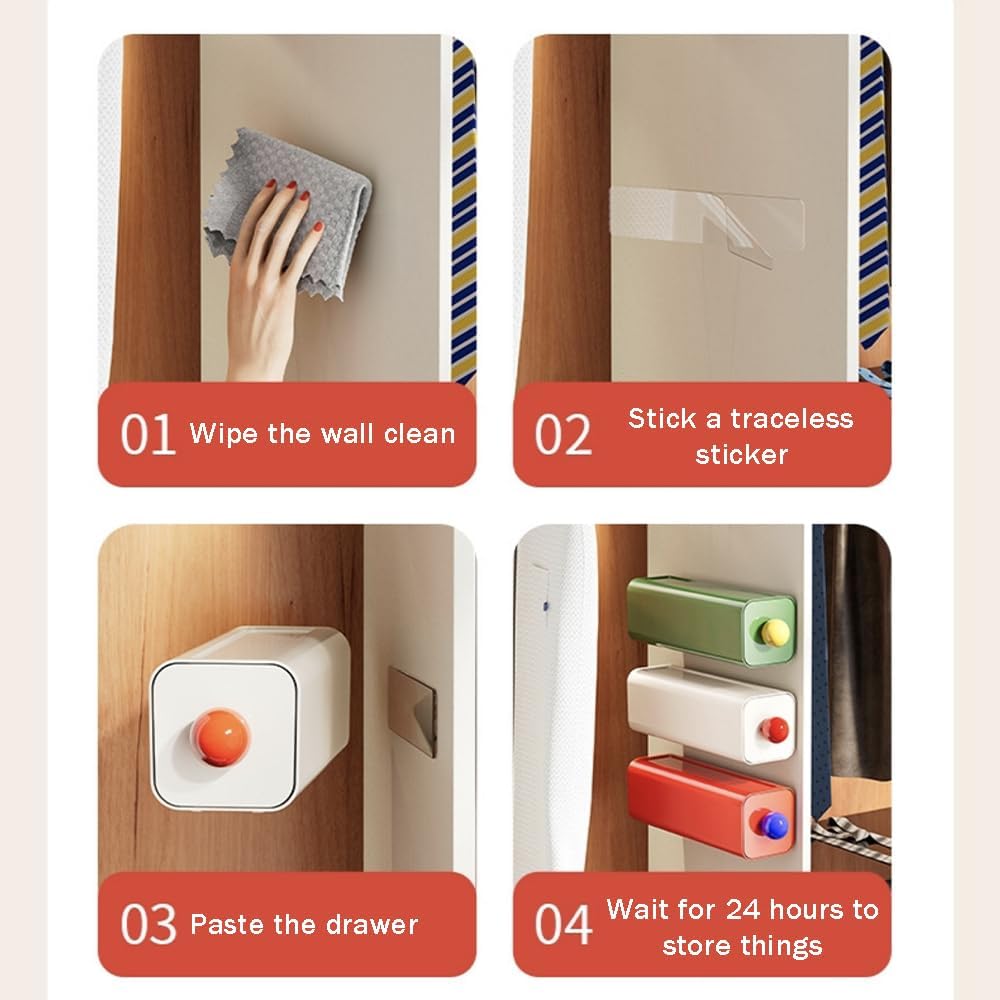 01 Wipe the wall clean

02 Stick a traceless sticker

03 Paste the drawer

04 Wait for 24 hours to store things