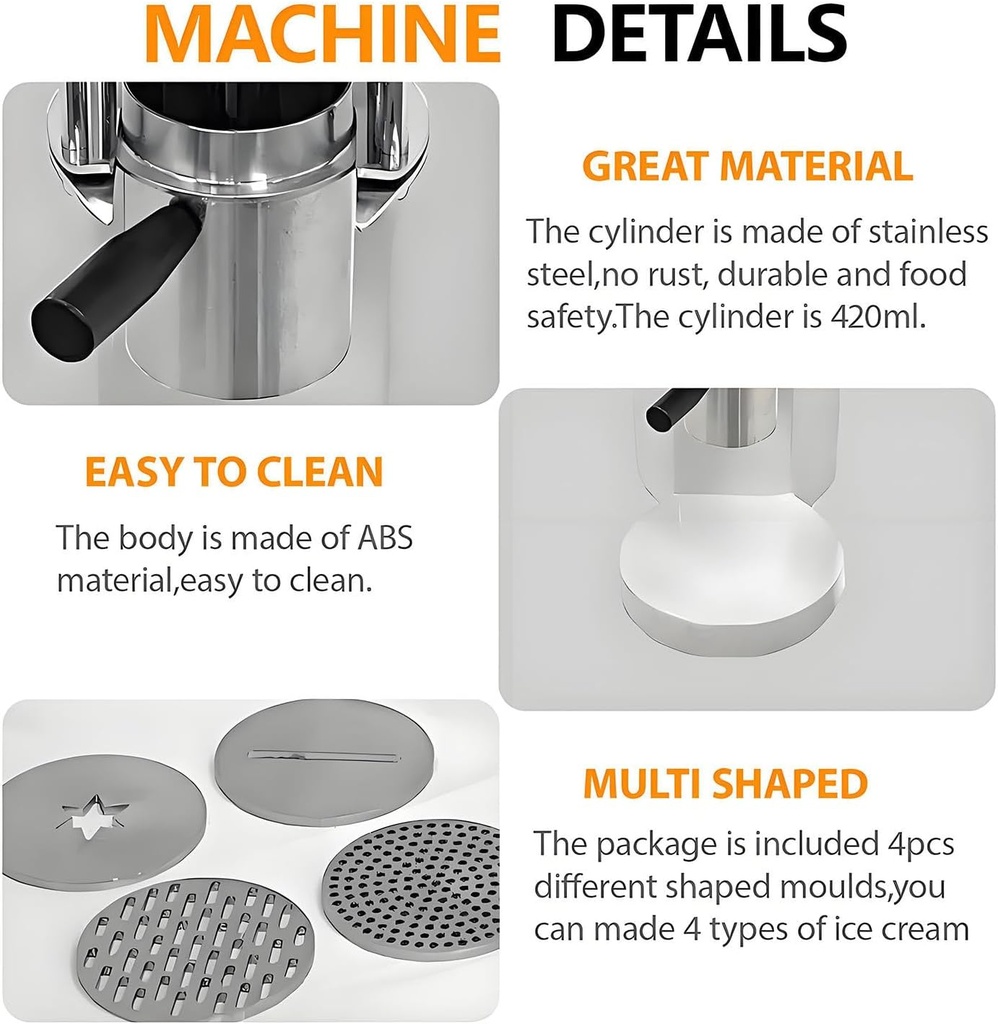 MACHINE DETAILS

GREAT MATERIAL

The cylinder is made of stainless steel,no rust, durable and food safety.The cylinder is 420ml.

EASY TO CLEAN

The body is made of ABS material,easy to clean.

MULTI SHAPED

The package is included 4pcs different shaped moulds,you can made 4 types of ice cream