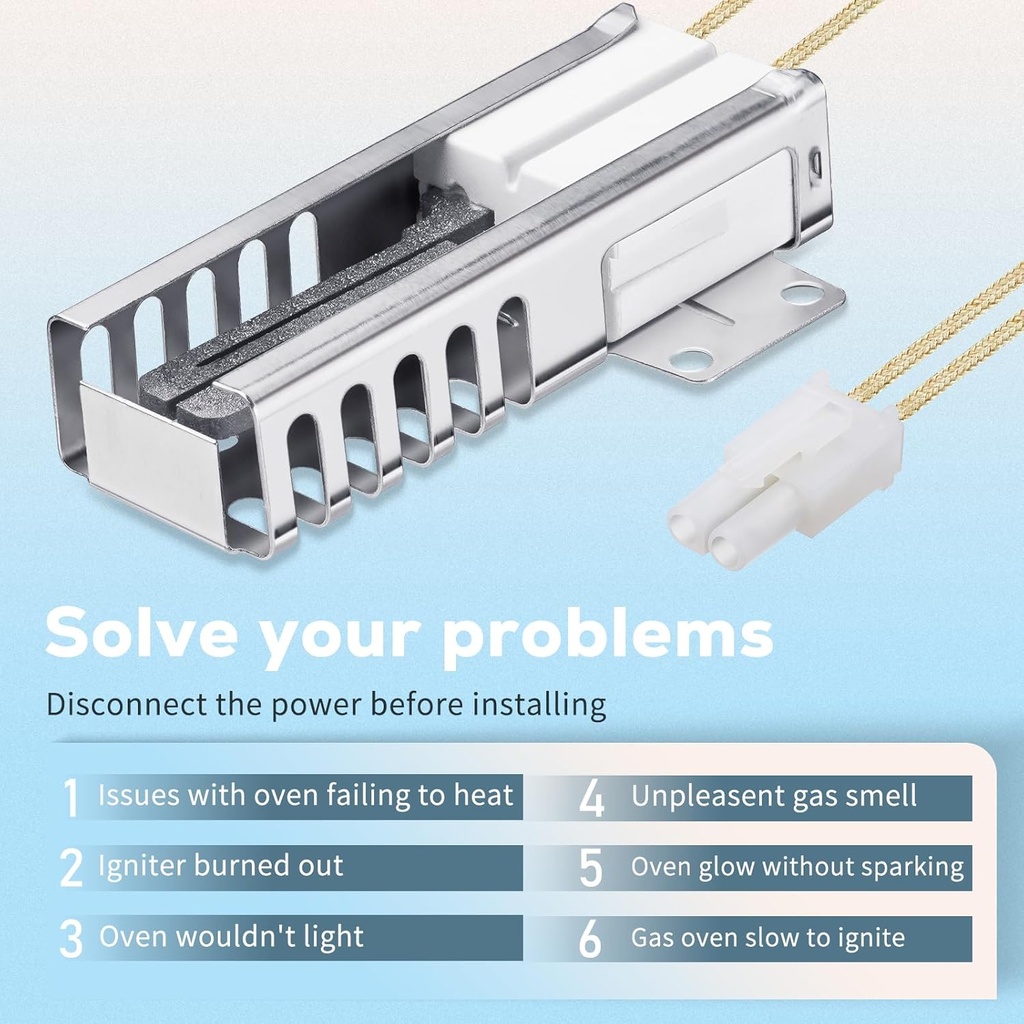 Solve your problems

Disconnect the power before installing

1 Issues with oven failing to heat

2 Igniter burned out

3 Oven wouldn't light

4 Unpleasent gas smell

5 Oven glow without sparking

6 Gas oven slow to ignite