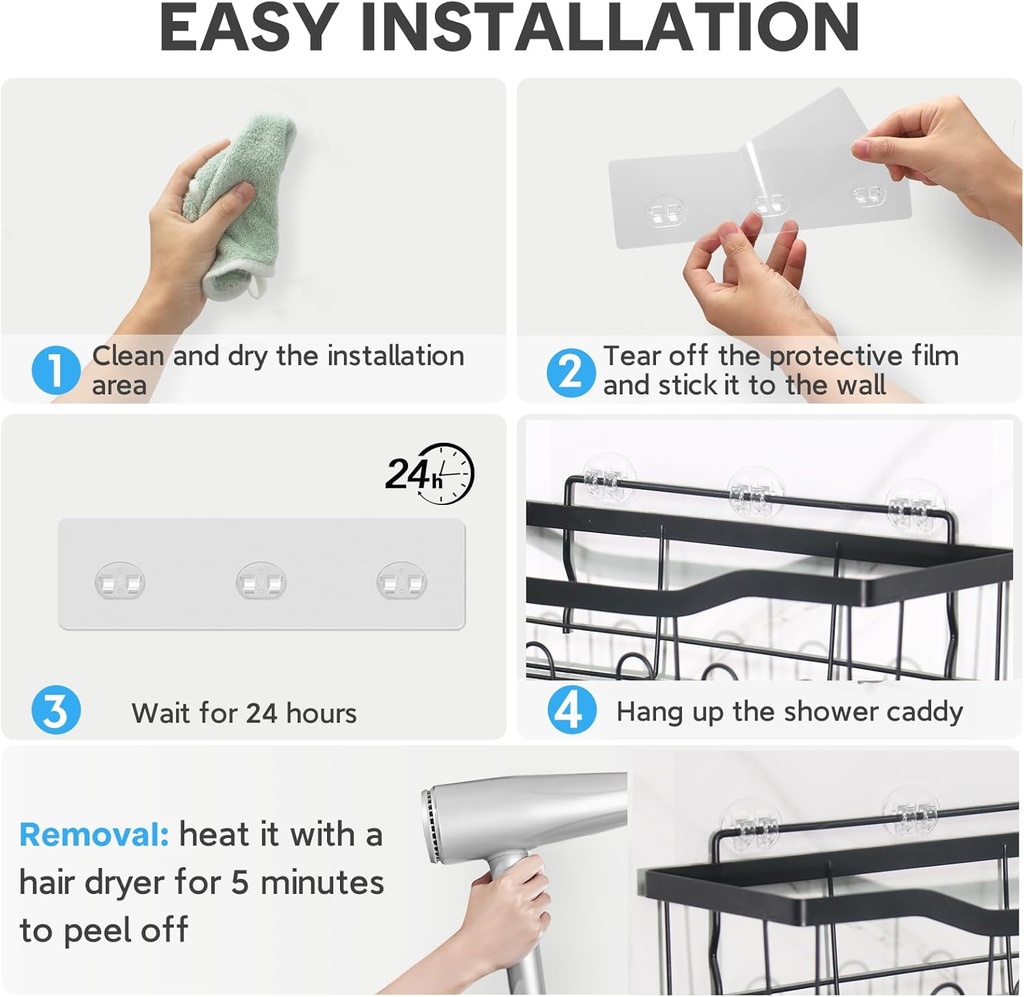 EASY INSTALLATION

1 Clean and dry the installation area

2 Tear off the protective film and stick it to the wall

24h

3 Wait for 24 hours

4 Hang up the shower caddy

Removal: heat it with a hair dryer for 5 minutes to peel off