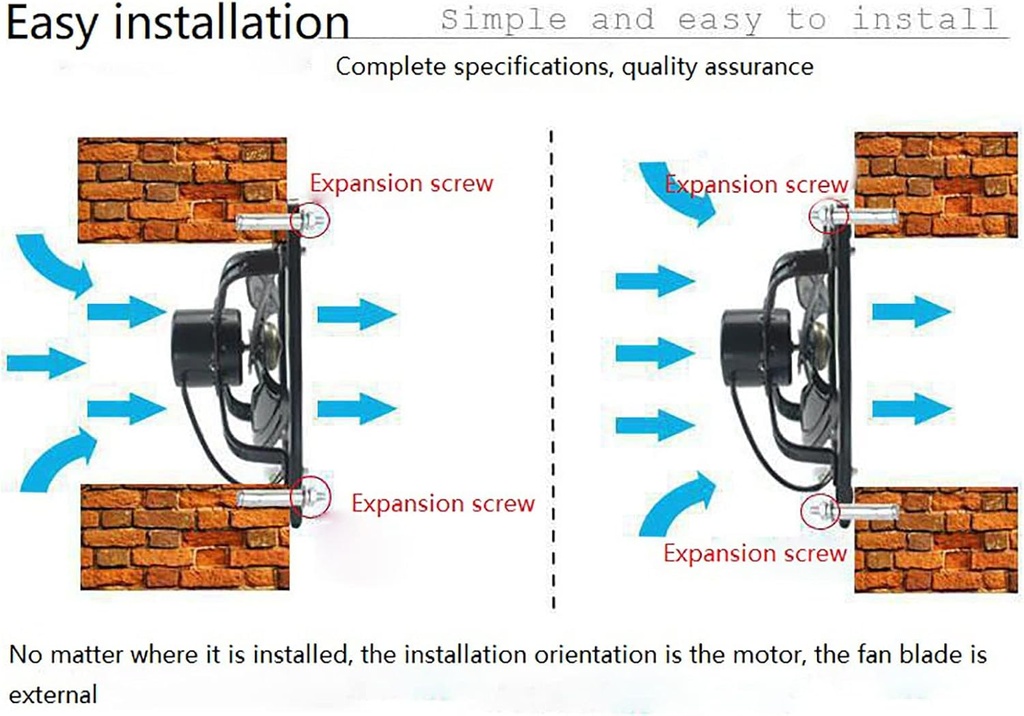 Easy installation Simple and easy to install

Complete specifications, quality assurance

Expansion screw

Expansion screw

Expansion screw

Expansion screw

No matter where it is installed, the installation orientation is the motor, the fan blade is external