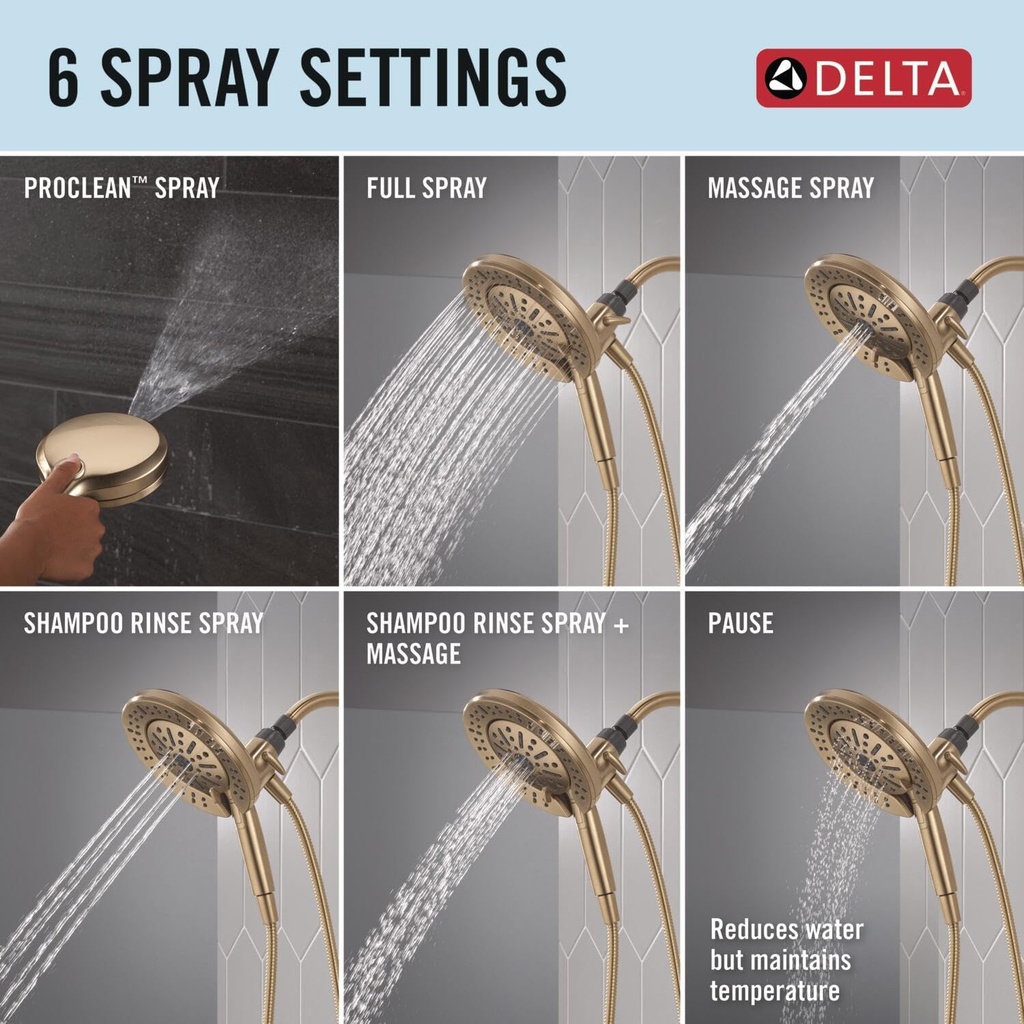 6 SPRAY SETTINGS

DELTA

PROCLEAN™ SPRAY

FULL SPRAY

MASSAGE SPRAY

SHAMPOO RINSE SPRAY

SHAMPOO RINSE SPRAY + MASSAGE

PAUSE

Reduces water but maintains temperature