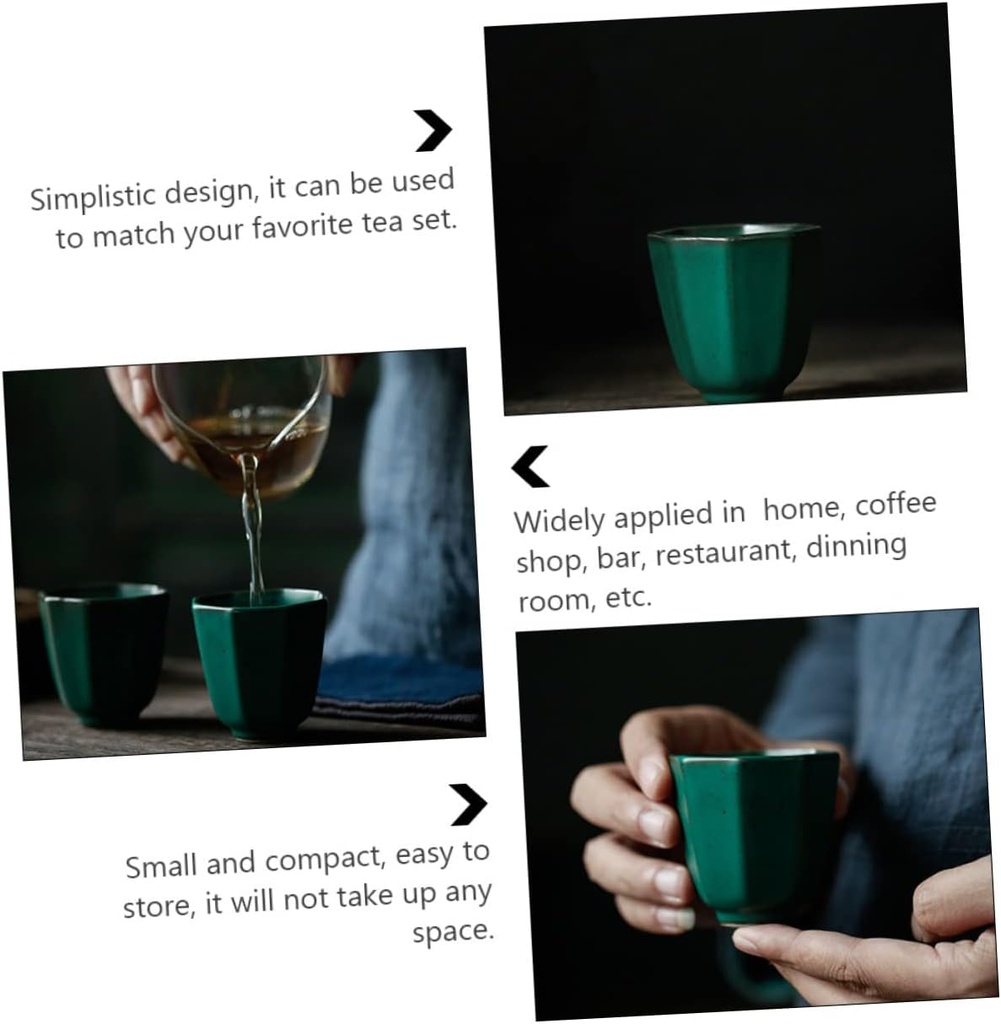 Simplistic design, it can be used to match your favorite tea set.

Widely applied in home, coffee shop, bar, restaurant, dinning room, etc.

Small and compact, easy to store, it will not take up any space.