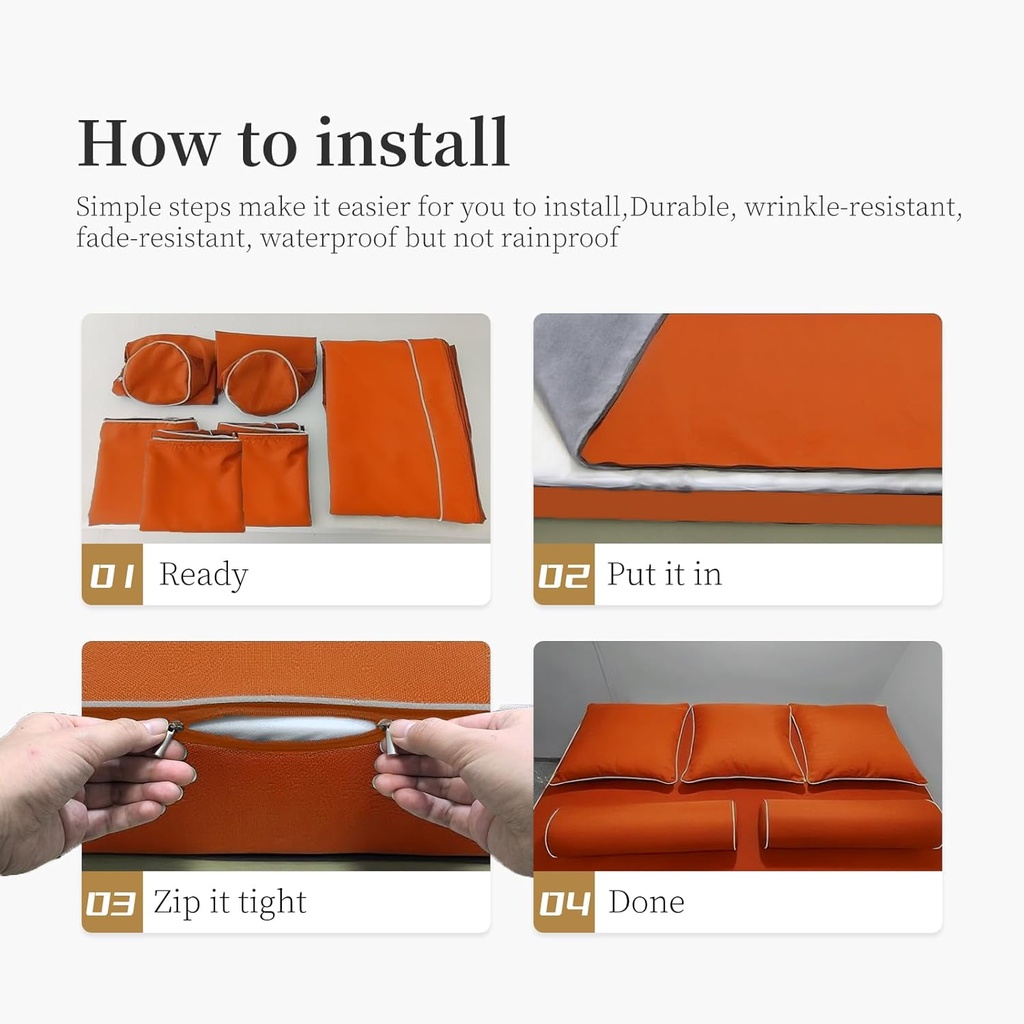 How to install

Simple steps make it easier for you to install,Durable, wrinkle-resistant, fade-resistant, waterproof but not rainproof

01 Ready

02 Put it in

03 Zip it tight

04 Done