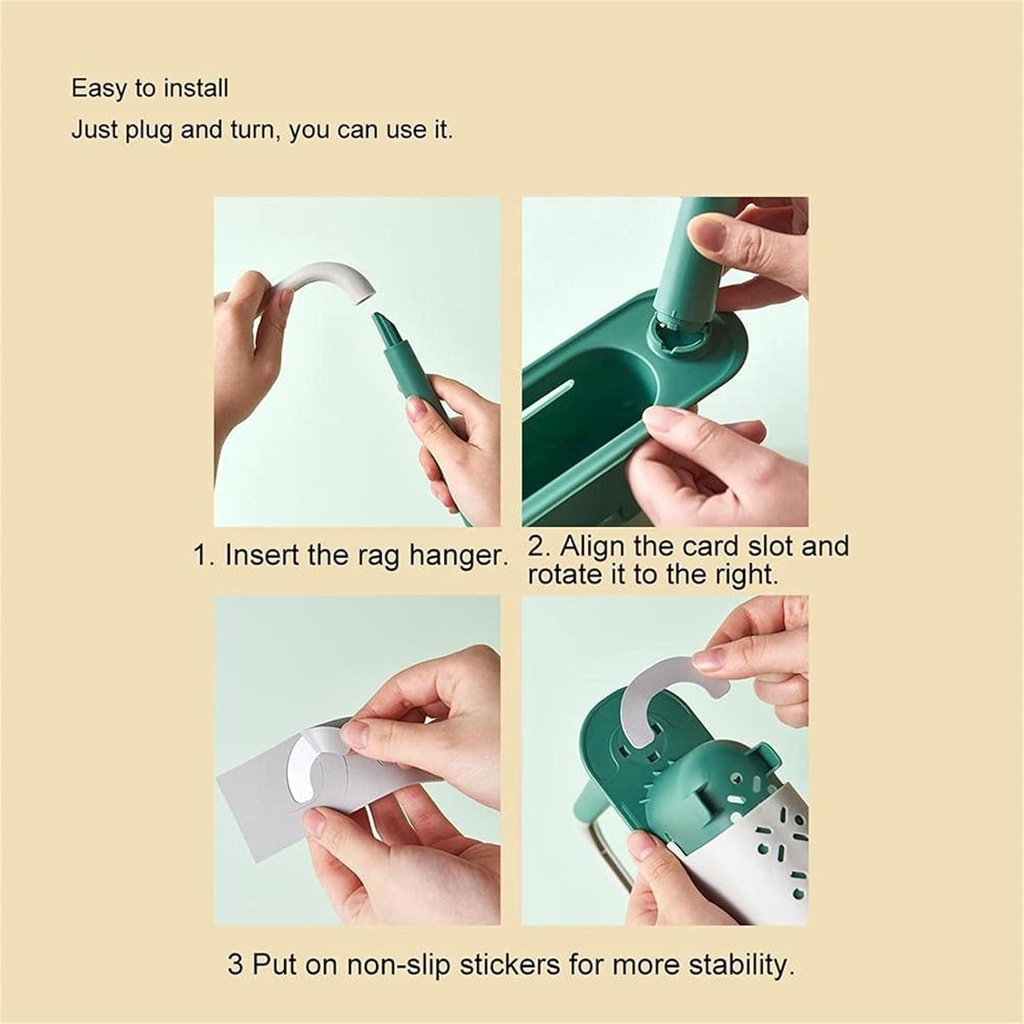 Easy to install
Just plug and turn, you can use it.

1. Insert the rag hanger.

2. Align the card slot and rotate it to the right.

3 Put on non-slip stickers for more stability.