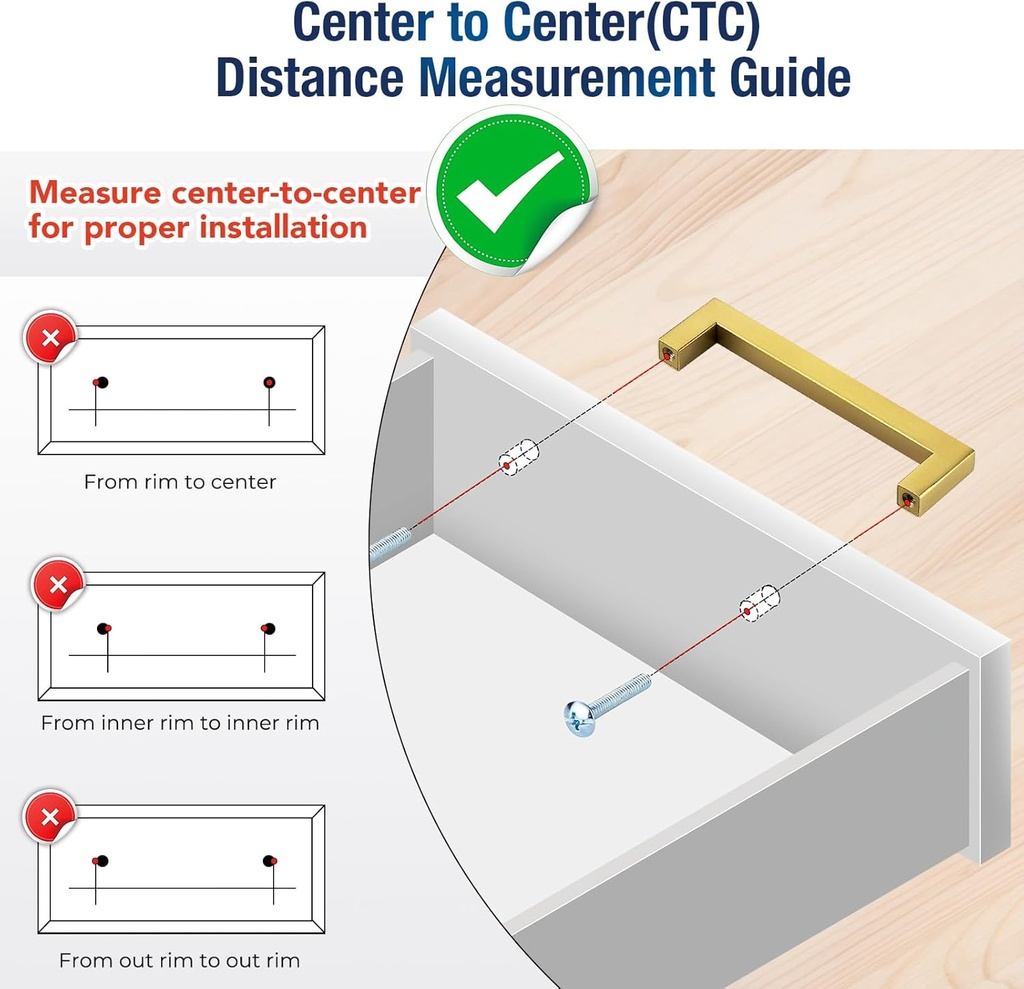 Center to Center(CTC)
Distance Measurement Guide

Measure center-to-center for proper installation

From rim to center

From inner rim to inner rim

From out rim to out rim