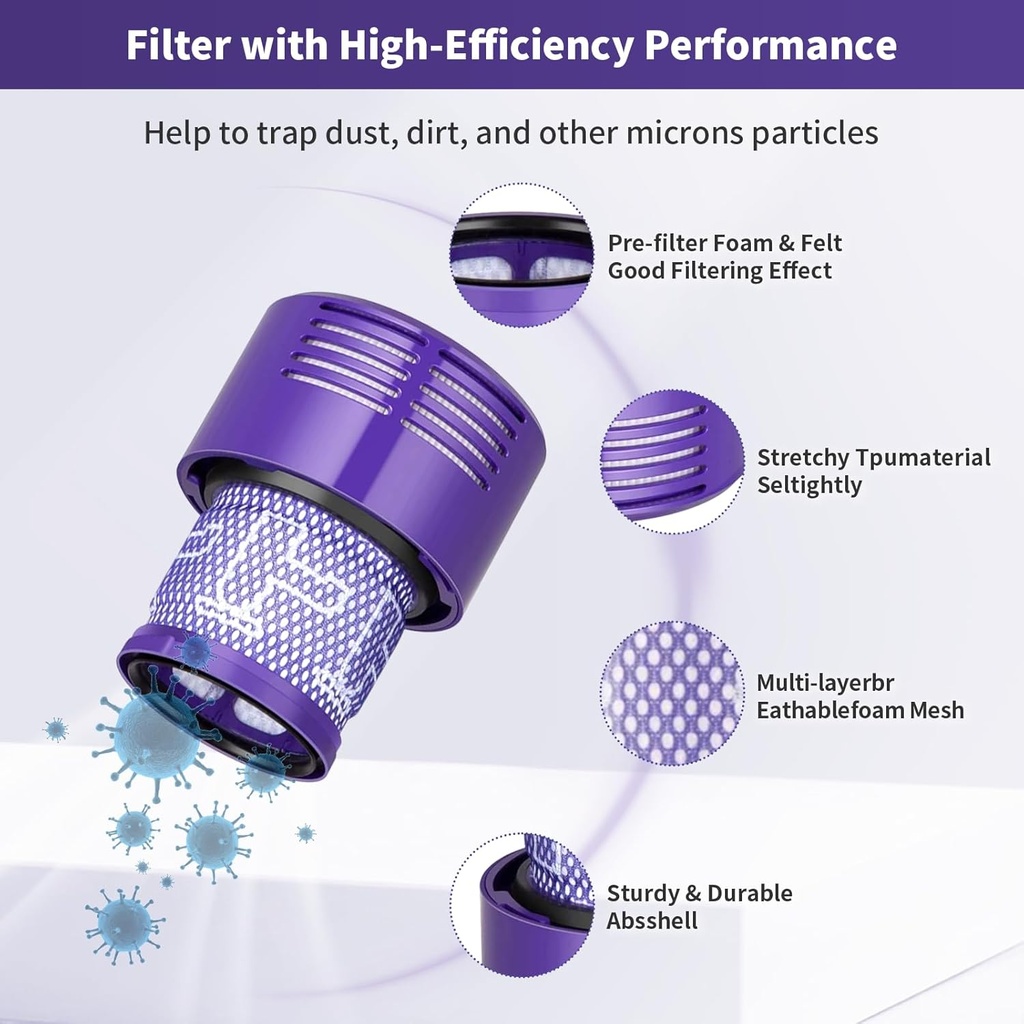 Filter with High-Efficiency Performance

Help to trap dust, dirt, and other microns particles

Pre-filter Foam & Felt
Good Filtering Effect

Stretchy Tpumaterial
Seltightly

Multi-layerbr
Eathablefoam Mesh

Sturdy & Durable
Absshell