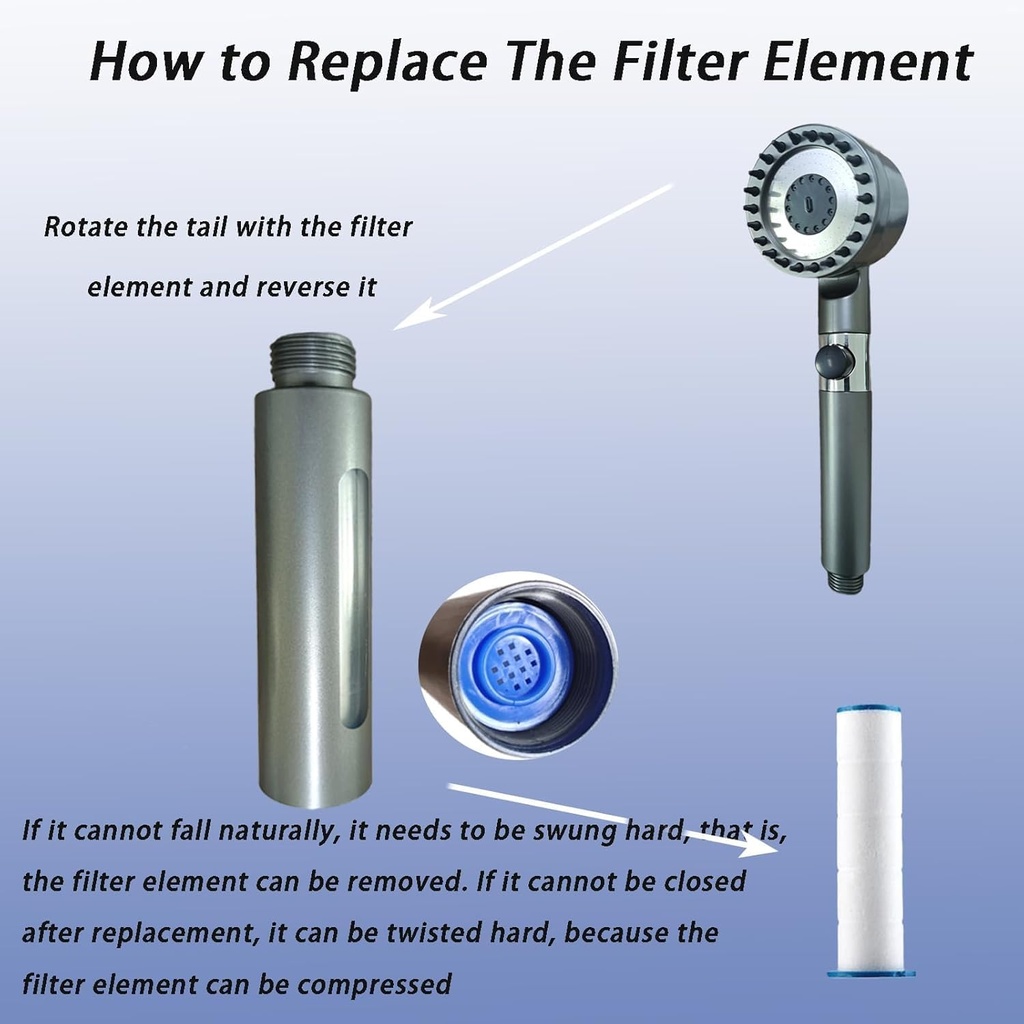 How to Replace The Filter Element

Rotate the tail with the filter element and reverse it

If it cannot fall naturally, it needs to be swung hard, that is, the filter element can be removed. If it cannot be closed after replacement, it can be twisted hard, because the filter element can be compressed