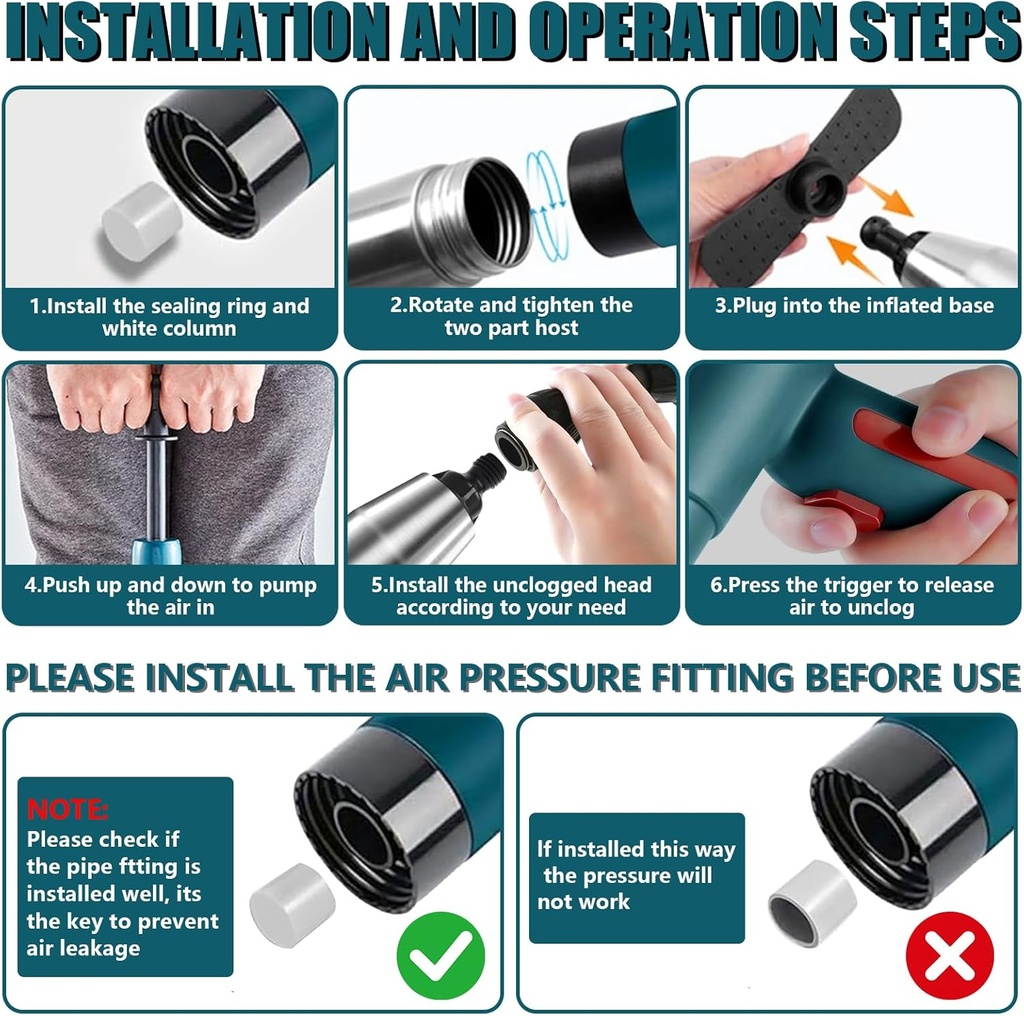 INSTALLATION AND OPERATION STEPS

1.Install the sealing ring and white column

2.Rotate and tighten the two part host

3.Plug into the inflated base

4.Push up and down to pump the air in

5.Install the unclogged head according to your need

6.Press the trigger to release air to unclog

PLEASE INSTALL THE AIR PRESSURE FITTING BEFORE USE

NOTE:
Please check if the pipe ftting is installed well, its the key to prevent air leakage

If installed this way the pressure will not work