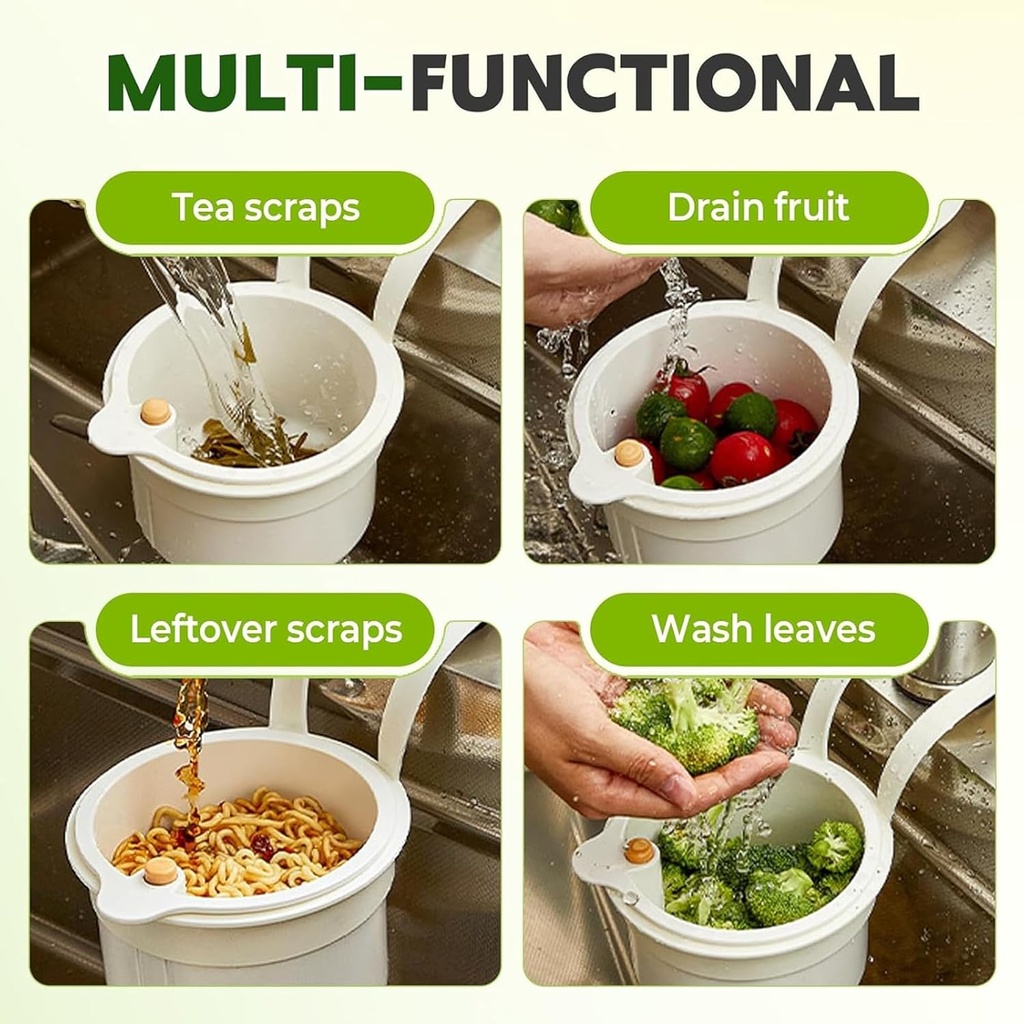 MULTI-FUNCTIONAL

Tea scraps

Drain fruit

Leftover scraps

Wash leaves