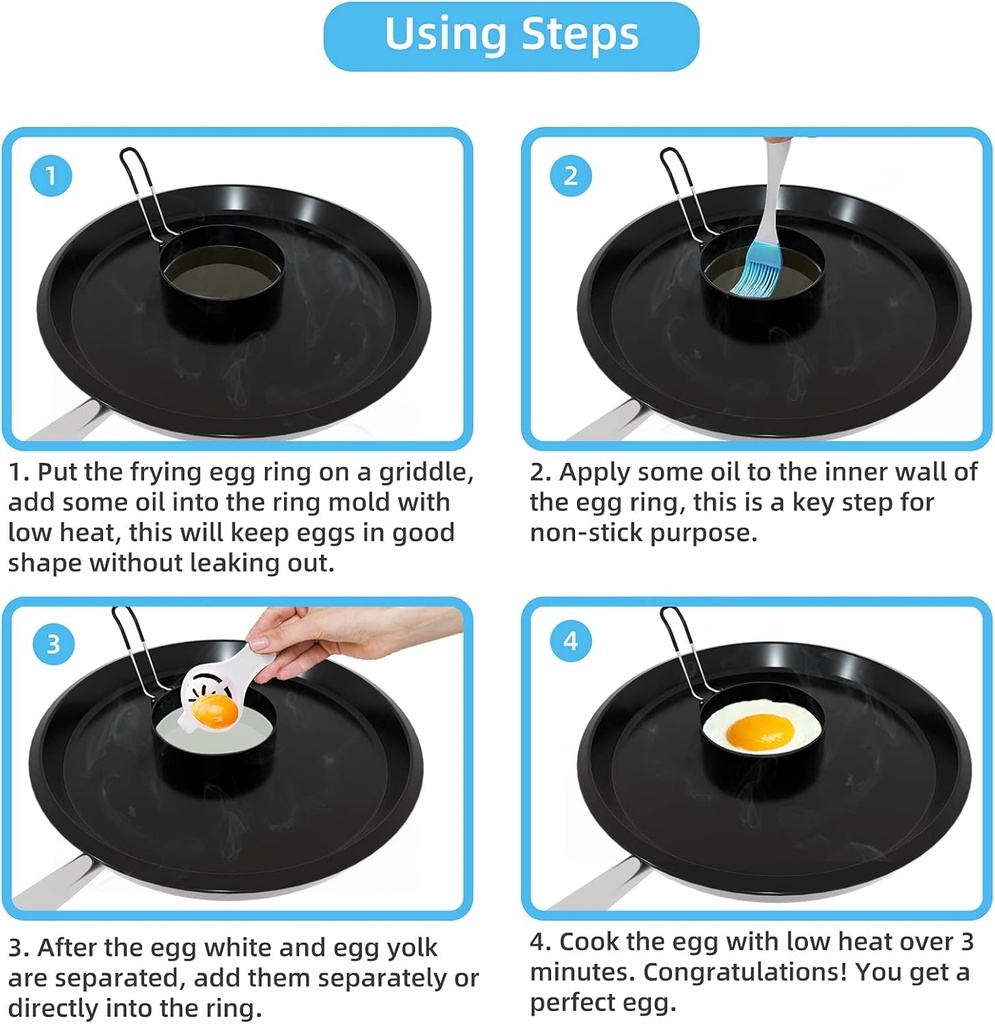 Using Steps

1

1. Put the frying egg ring on a griddle, add some oil into the ring mold with low heat, this will keep eggs in good shape without leaking out.

2

2. Apply some oil to the inner wall of the egg ring, this is a key step for non-stick purpose.

3

3. After the egg white and egg yolk are separated, add them separately or directly into the ring.

4

4. Cook the egg with low heat over 3 minutes. Congratulations! You get a perfect egg.