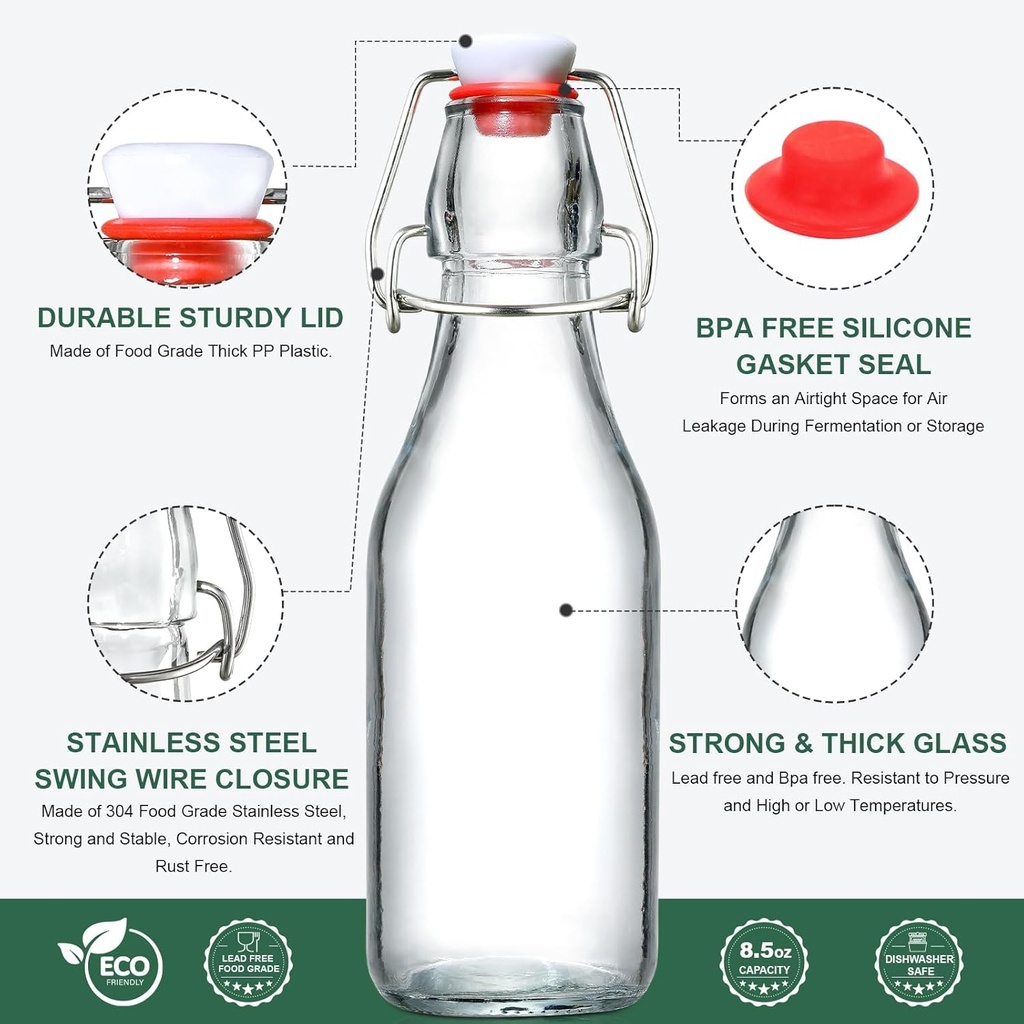 DURABLE STURDY LID
Made of Food Grade Thick PP Plastic.

BPA FREE SILICONE GASKET SEAL
Forms an Airtight Space for Air Leakage During Fermentation or Storage

STAINLESS STEEL SWING WIRE CLOSURE
Made of 304 Food Grade Stainless Steel, Strong and Stable, Corrosion Resistant and Rust Free.

STRONG & THICK GLASS
Lead free and Bpa free. Resistant to Pressure and High or Low Temperatures.

ECO FRIENDLY

LEAD FREE FOOD GRADE

8.5oz CAPACITY

DISHWASHER SAFE