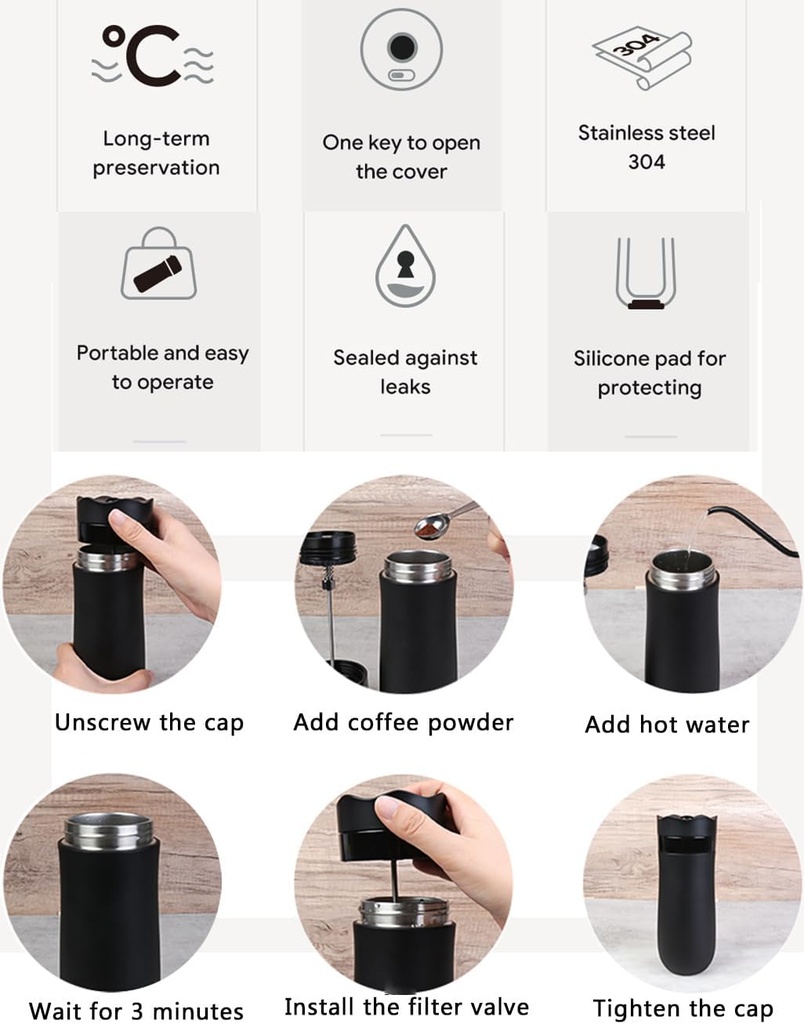 °C

Long-term preservation

One key to open the cover

304

Stainless steel 304

Portable and easy to operate

Sealed against leaks

Silicone pad for protecting

Unscrew the cap

Add coffee powder

Add hot water

Wait for 3 minutes

Install the filter valve

Tighten the cap