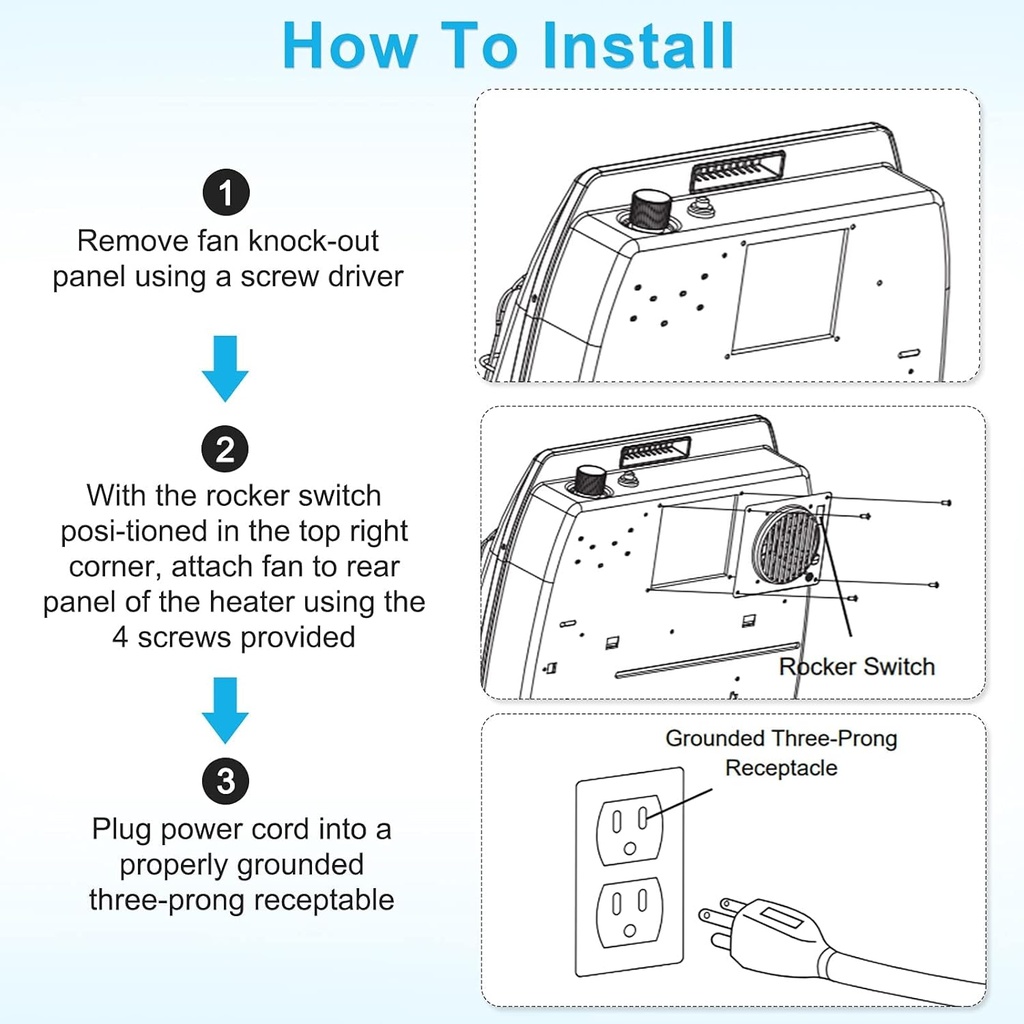 How To Install

1

Remove fan knock-out panel using a screw driver

2

With the rocker switch posi-tioned in the top right corner, attach fan to rear panel of the heater using the 4 screws provided

3

Plug power cord into a properly grounded three-prong receptable

Rocker Switch

Grounded Three-Prong Receptacle