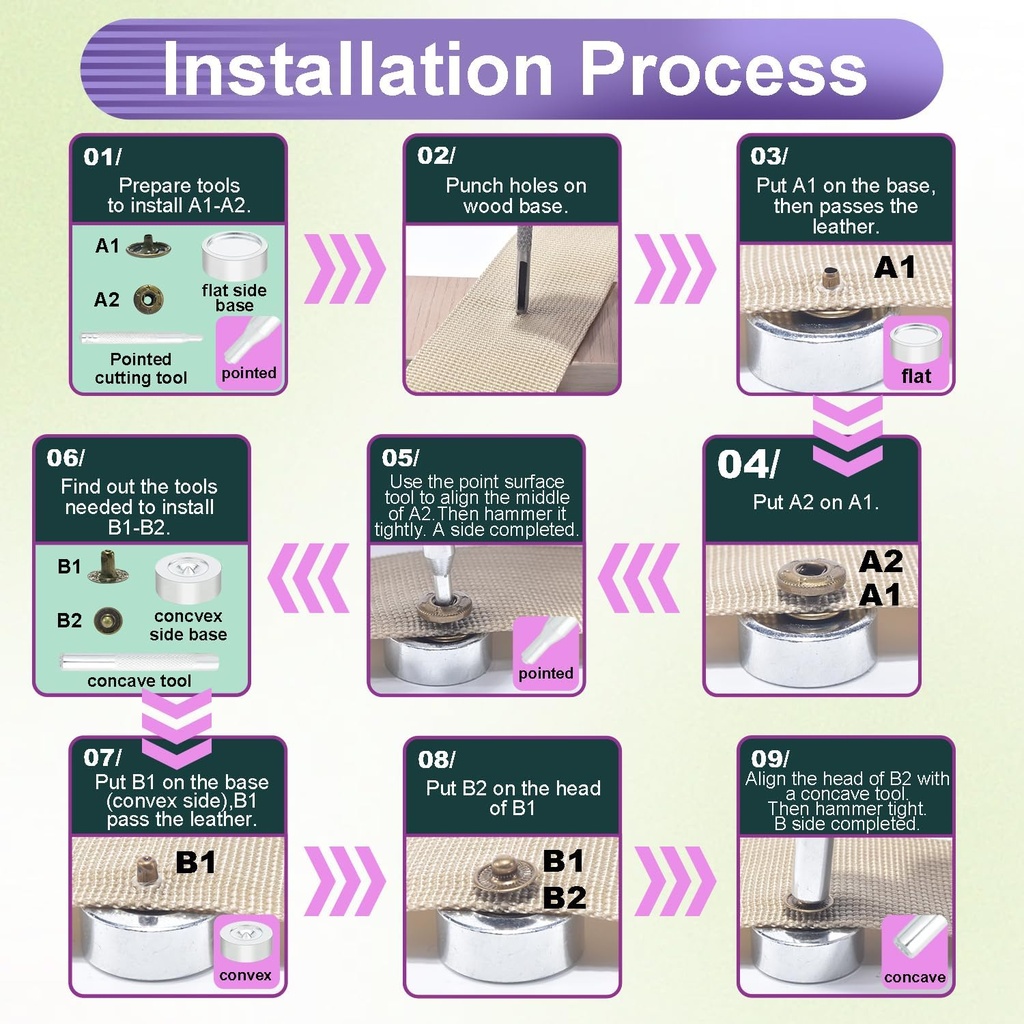 Installation Process

01/
Prepare tools to install A1-A2.
A1
A2
flat side base
Pointed cutting tool
pointed

02/
Punch holes on wood base.

03/
Put A1 on the base, then passes the leather.
A1
flat

04/
Put A2 on A1.
A2
A1

05/
Use the point surface tool to align the middle of A2.Then hammer it tightly. A side completed.
pointed

06/
Find out the tools needed to install B1-B2.
B1
B2
concvex side base
concave tool

07/
Put B1 on the base (convex side),B1 pass the leather.
B1
convex

08/
Put B2 on the head of B1
B1
B2

09/
Align the head of B2 with a concave tool. Then hammer tight. B side completed.
concave