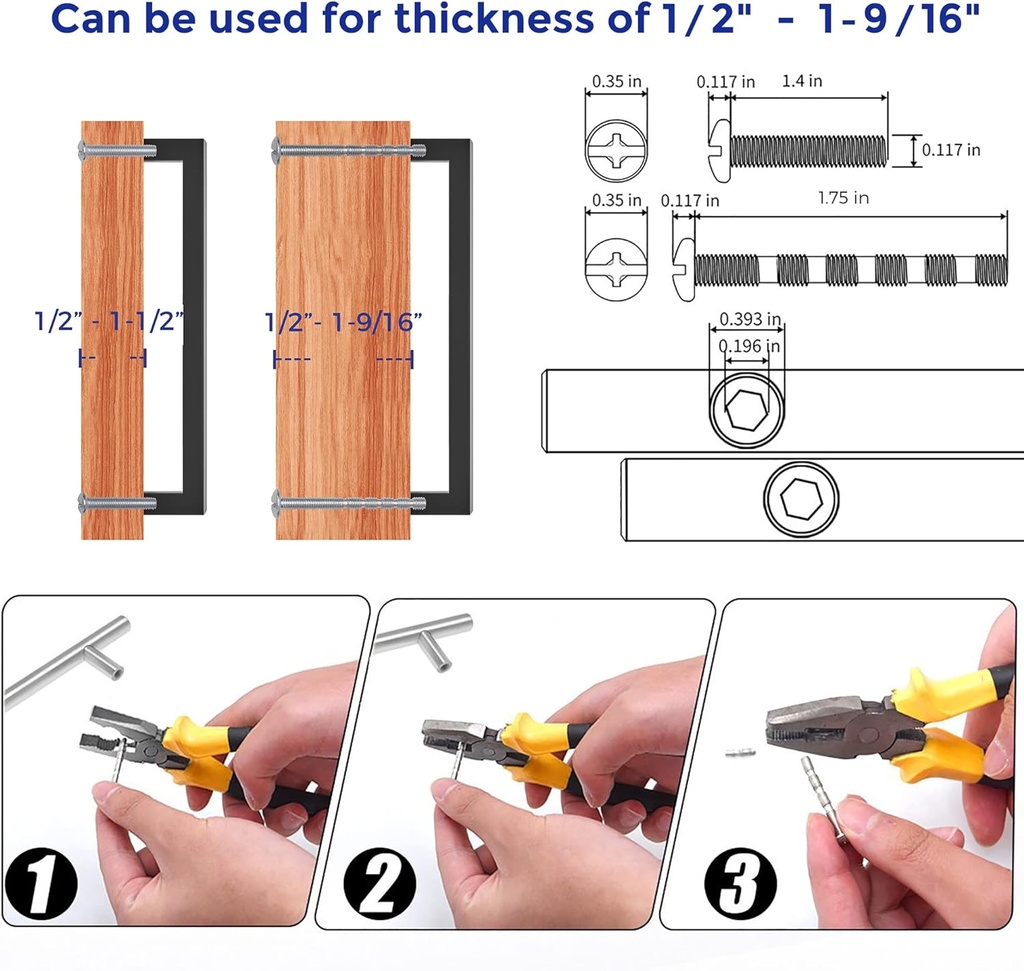 Can be used for thickness of 1/2" - 1-9/16"

1/2" - 1-1/2"

1/2"- 1-9/16"

0.35 in

0.117 in

1.4 in

0.117 in

0.35 in

0.117 in

1.75 in

0.393 in

0.196 in

1

2

3