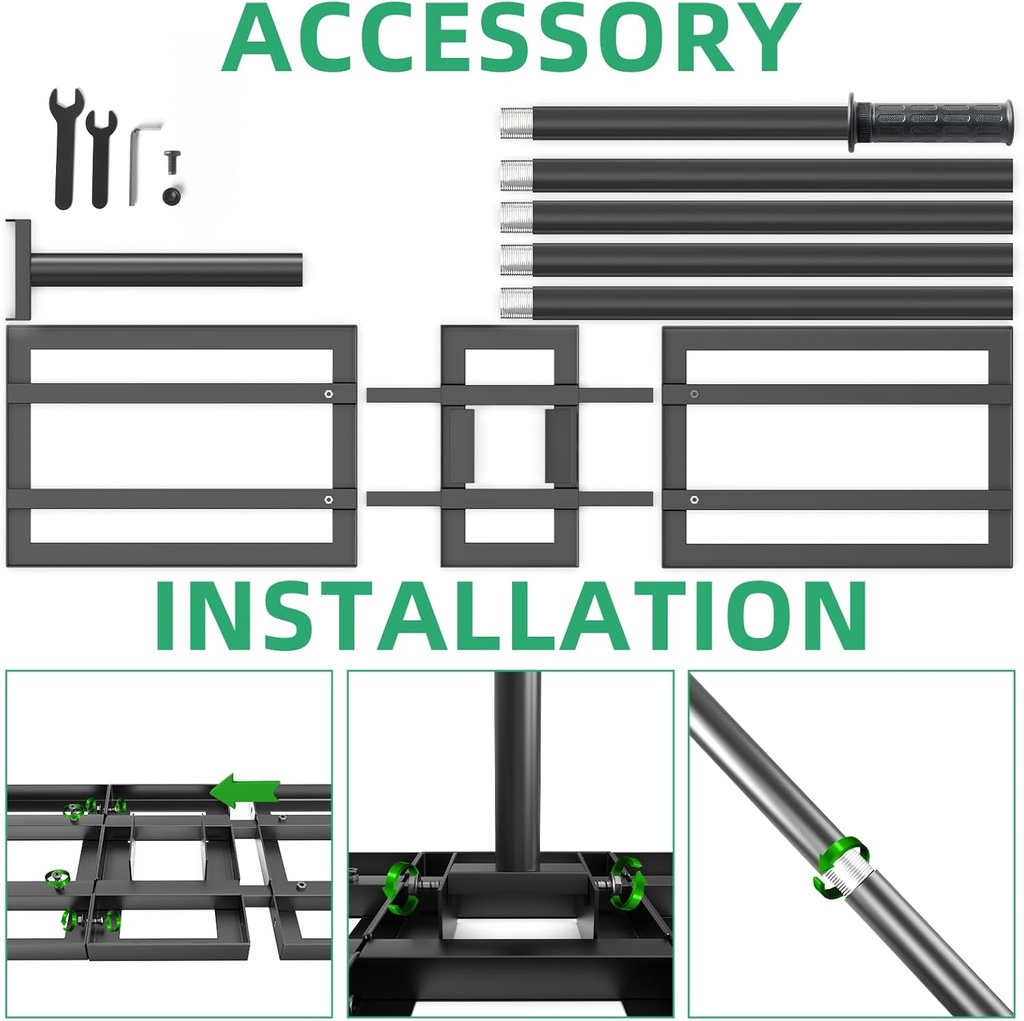 ACCESSORY

INSTALLATION