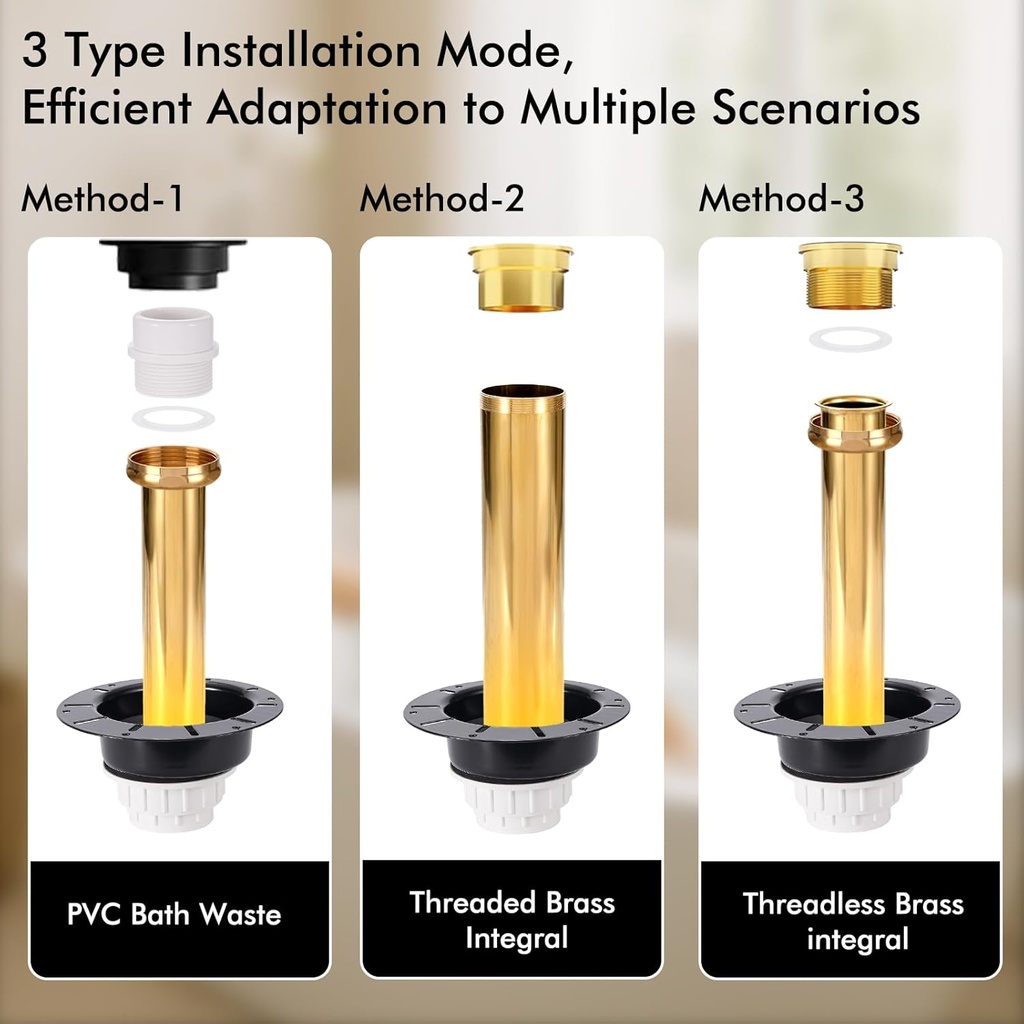 3 Type Installation Mode, Efficient Adaptation to Multiple Scenarios

Method-1

PVC Bath Waste

Method-2

Threaded Brass Integral

Method-3

Threadless Brass integral