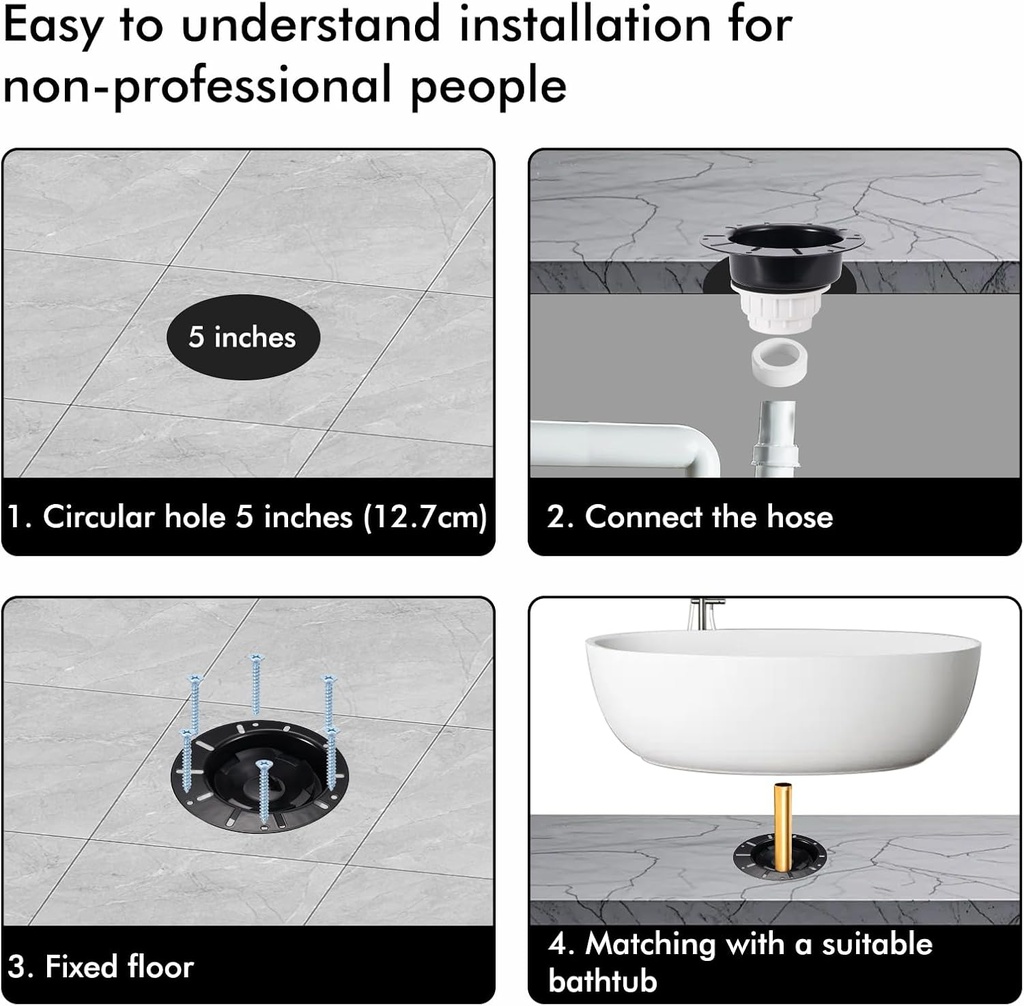 Easy to understand installation for non-professional people

5 inches

1. Circular hole 5 inches (12.7cm)

2. Connect the hose

3. Fixed floor

4. Matching with a suitable bathtub