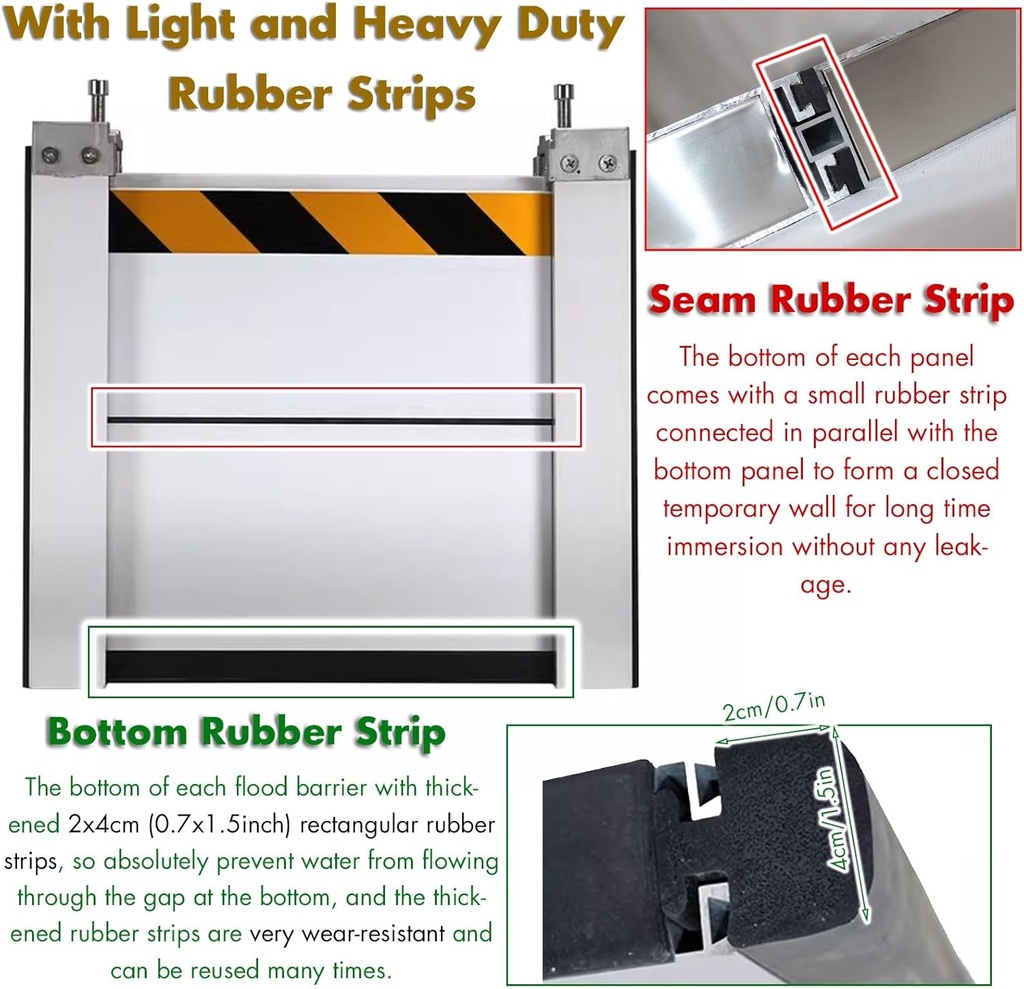 With Light and Heavy Duty Rubber Strips

Seam Rubber Strip

The bottom of each panel comes with a small rubber strip connected in parallel with the bottom panel to form a closed temporary wall for long time immersion without any leakage.

Bottom Rubber Strip

The bottom of each flood barrier with thickened 2x4cm (0.7x1.5inch) rectangular rubber strips, so absolutely prevent water from flowing through the gap at the bottom, and the thickened rubber strips are very wear-resistant and can be reused many times.

2cm/0.7in

4cm/1.5in