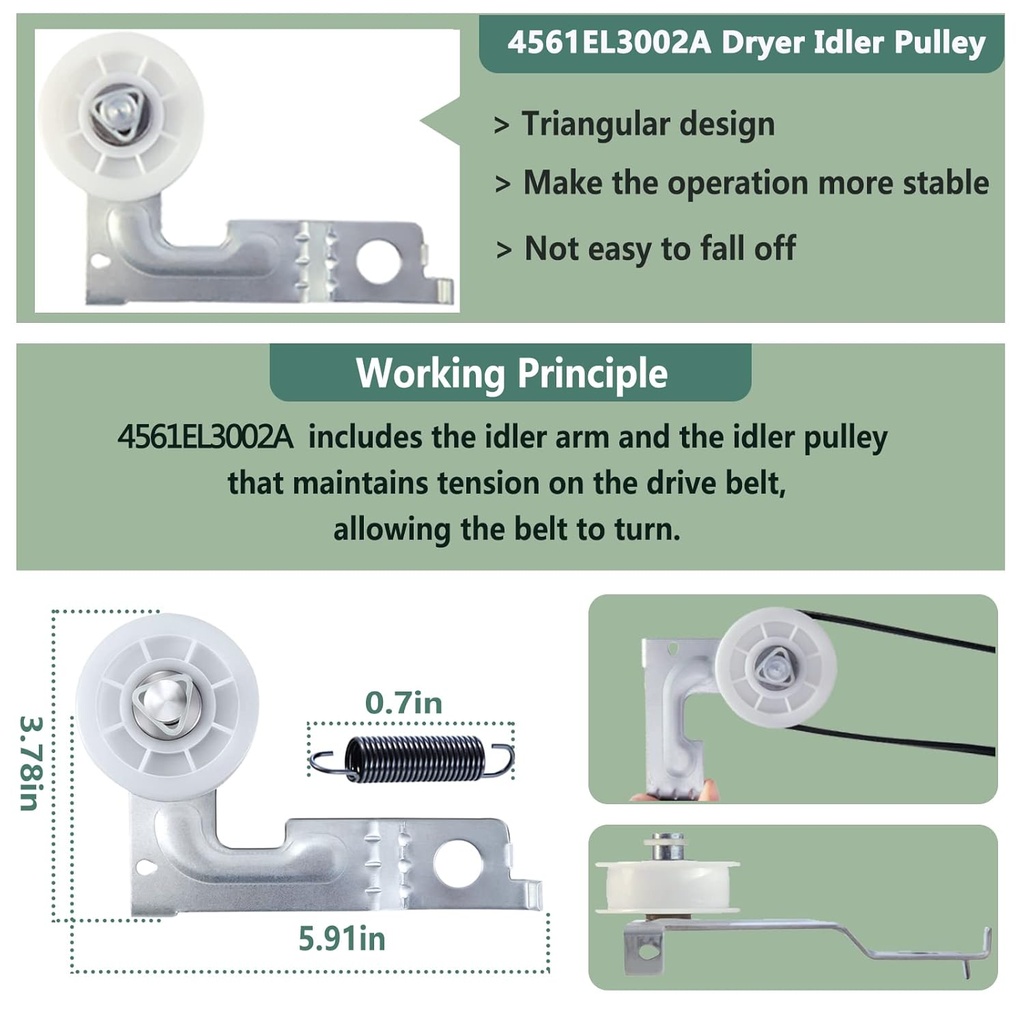 4561EL3002A Dryer Idler Pulley

> Triangular design

> Make the operation more stable

> Not easy to fall off

Working Principle

4561EL3002A includes the idler arm and the idler pulley that maintains tension on the drive belt, allowing the belt to turn.

3.78in

0.7in

5.91in