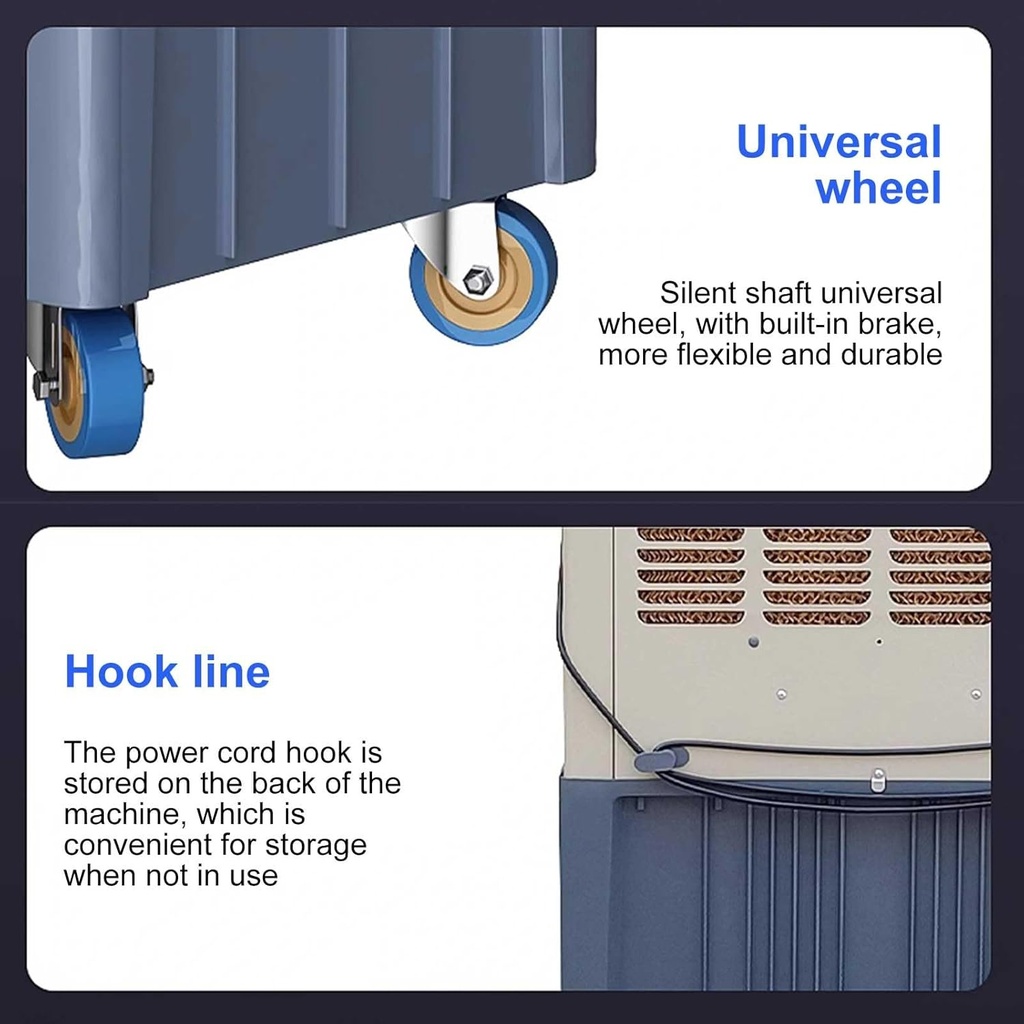 Universal wheel

Silent shaft universal wheel, with built-in brake, more flexible and durable

Hook line

The power cord hook is stored on the back of the machine, which is convenient for storage when not in use