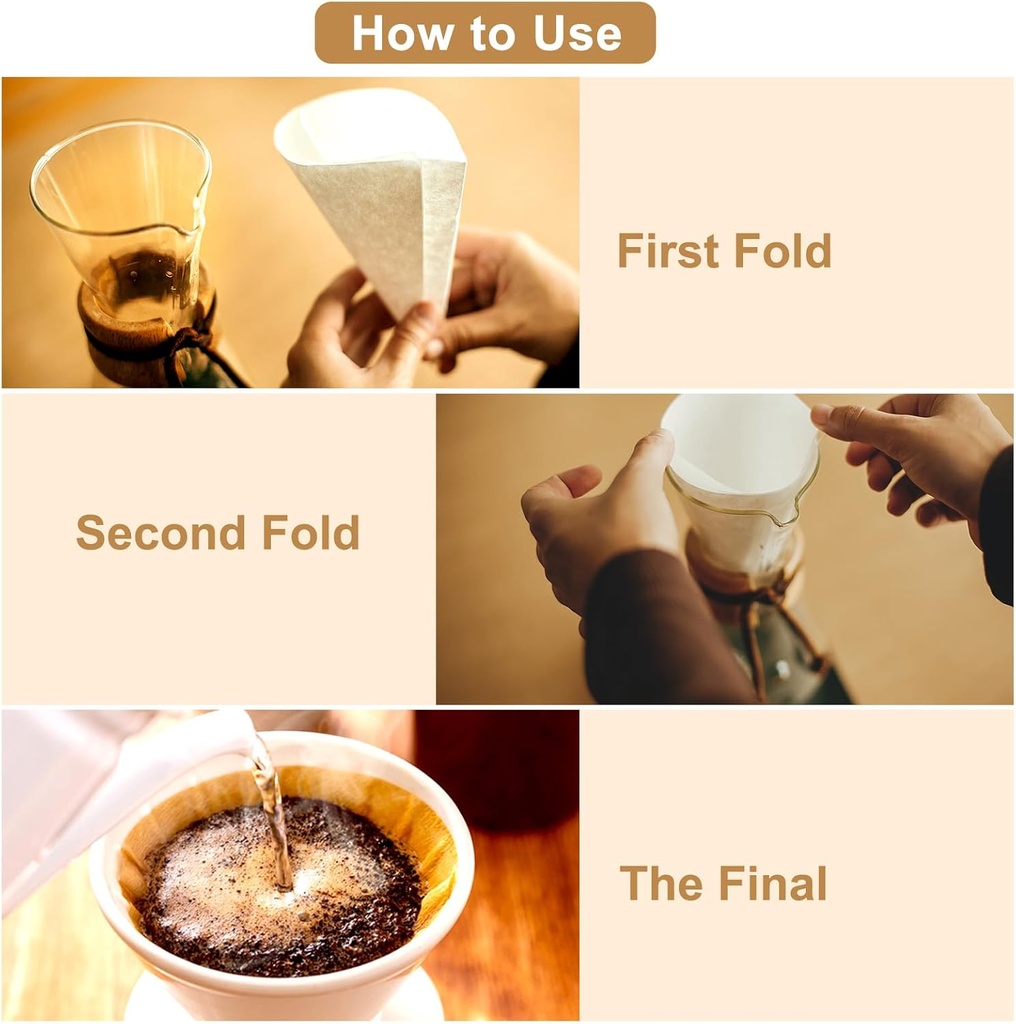 How to Use

First Fold

Second Fold

The Final