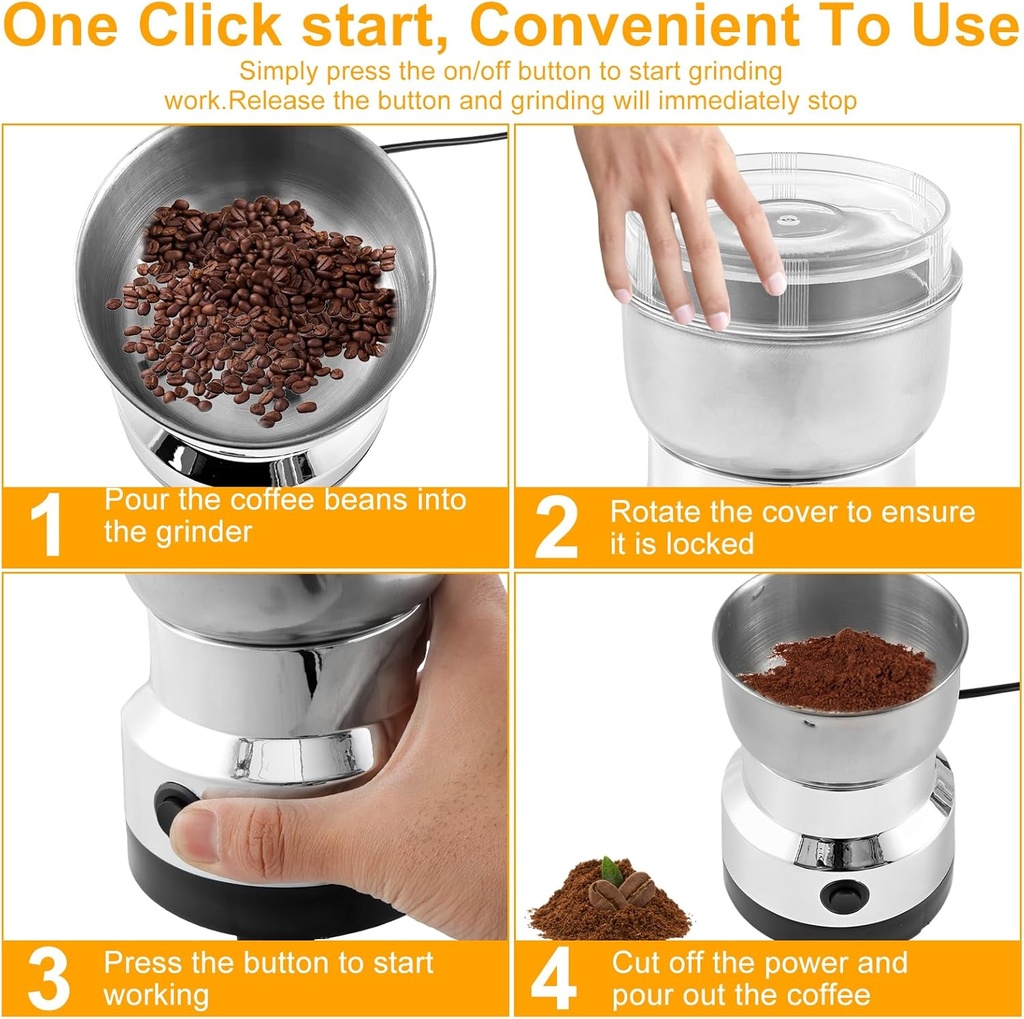 One Click start, Convenient To Use

Simply press the on/off button to start grinding work.Release the button and grinding will immediately stop

1 Pour the coffee beans into the grinder

2 Rotate the cover to ensure it is locked

3 Press the button to start working

4 Cut off the power and pour out the coffee