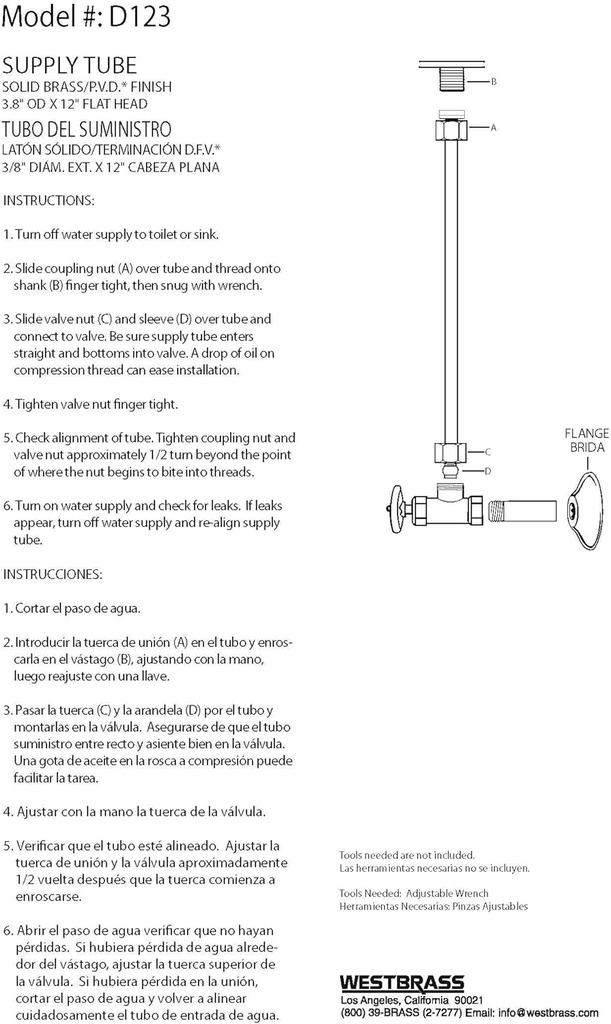 Model #: D123

SUPPLY TUBE
SOLID BRASS/P.V.D.* FINISH
3.8" OD X 12" FLAT HEAD
TUBO DEL SUMINISTRO
LATÓN SÓLIDO/TERMINACIÓN D.F.V.*
3/8" DIÁM. EXT. X 12" CABEZA PLANA

INSTRUCTIONS:

1. Turn off water supply to toilet or sink.

2. Slide coupling nut (A) over tube and thread onto shank (B) finger tight, then snug with wrench.

3. Slide valve nut (C) and sleeve (D) over tube and connect to valve. Be sure supply tube enters straight and bottoms into valve. A drop of oil on compression thread can ease installation.

4. Tighten valve nut finger tight.

5. Check alignment of tube. Tighten coupling nut and valve nut approximately 1/2 turn beyond the point of where the nut begins to bite into threads.

6. Turn on water supply and check for leaks. If leaks appear, turn off water supply and re-align supply tube.

INSTRUCCIONES:

1. Cortar el paso de agua.

2. Introducir la tuerca de unión (A) en el tubo y enroscarla en el vástago (B), ajustando con la mano, luego reajuste con una llave.

3. Pasar la tuerca (C) y la arandela (D) por el tubo y montarlas en la válvula. Asegurarse de que el tubo suministro entre recto y asiente bien en la válvula. Una gota de aceite en la rosca a compresión puede facilitar la tarea.

4. Ajustar con la mano la tuerca de la válvula.

5. Verificar que el tubo esté alineado. Ajustar la tuerca de unión y la válvula aproximadamente 1/2 vuelta después que la tuerca comienza a enroscarse.

6. Abrir el paso de agua verificar que no hayan pérdidas. Si hubiera pérdida de agua alrededor del vástago, ajustar la tuerca superior de la válvula. Si hubiera pérdida en la unión, cortar el paso de agua y volver a alinear cuidadosamente el tubo de entrada de agua.

B
A
C
D
FLANGE
BRIDA

Tools needed are not included.
Las herramientas necesarias no se incluyen.

Tools Needed: Adjustable Wrench
Herramientas Necesarias: Pinzas Ajustables

WESTBRASS
Los Angeles, California 90021
(800) 39-BRASS (2-7277) Email: info@westbrass.com