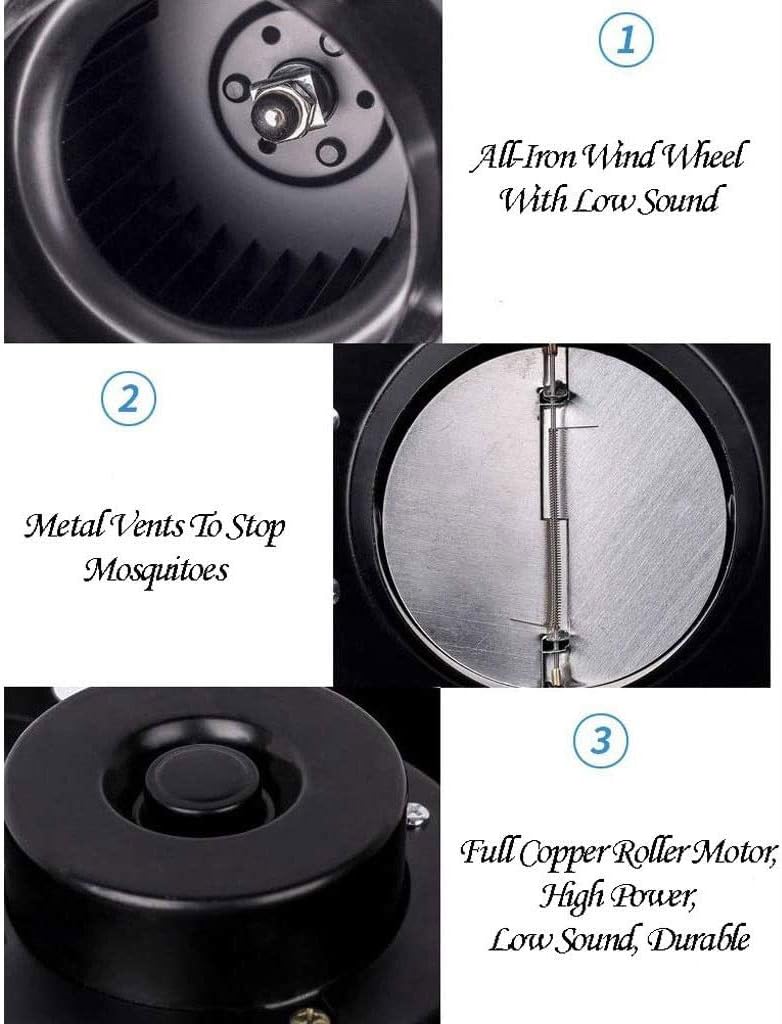 1

All-Iron Wind Wheel With Low Sound

2

Metal Vents To Stop Mosquitoes

3

Full Copper Roller Motor, High Power, Low Sound, Durable