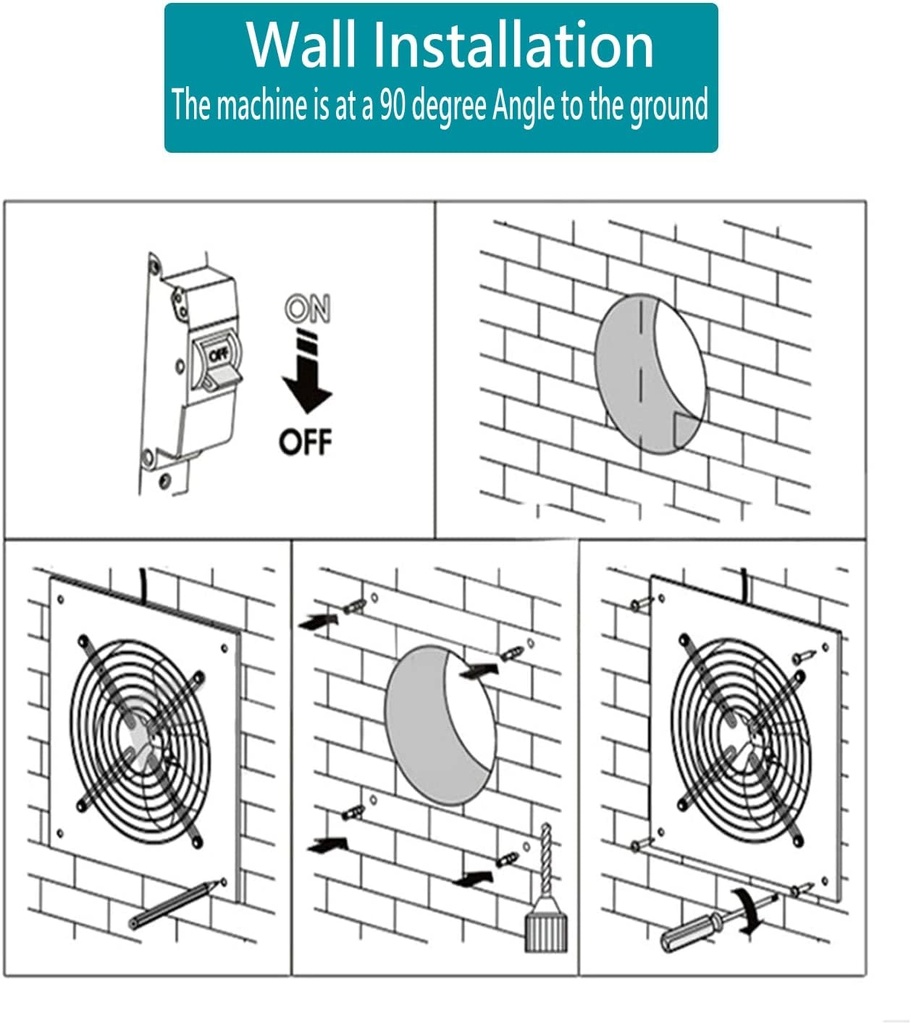 Wall Installation
The machine is at a 90 degree Angle to the ground

OFF

ON

OFF