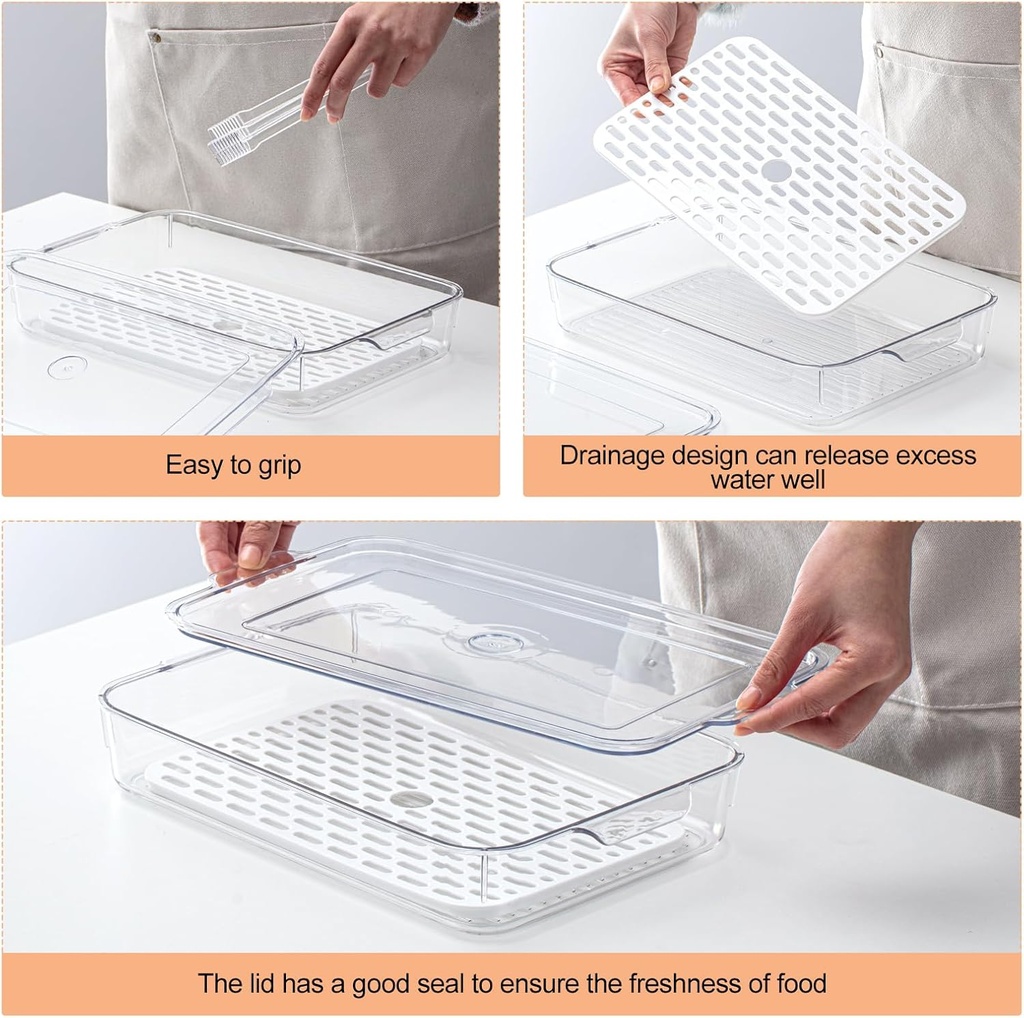 Easy to grip

Drainage design can release excess water well

The lid has a good seal to ensure the freshness of food