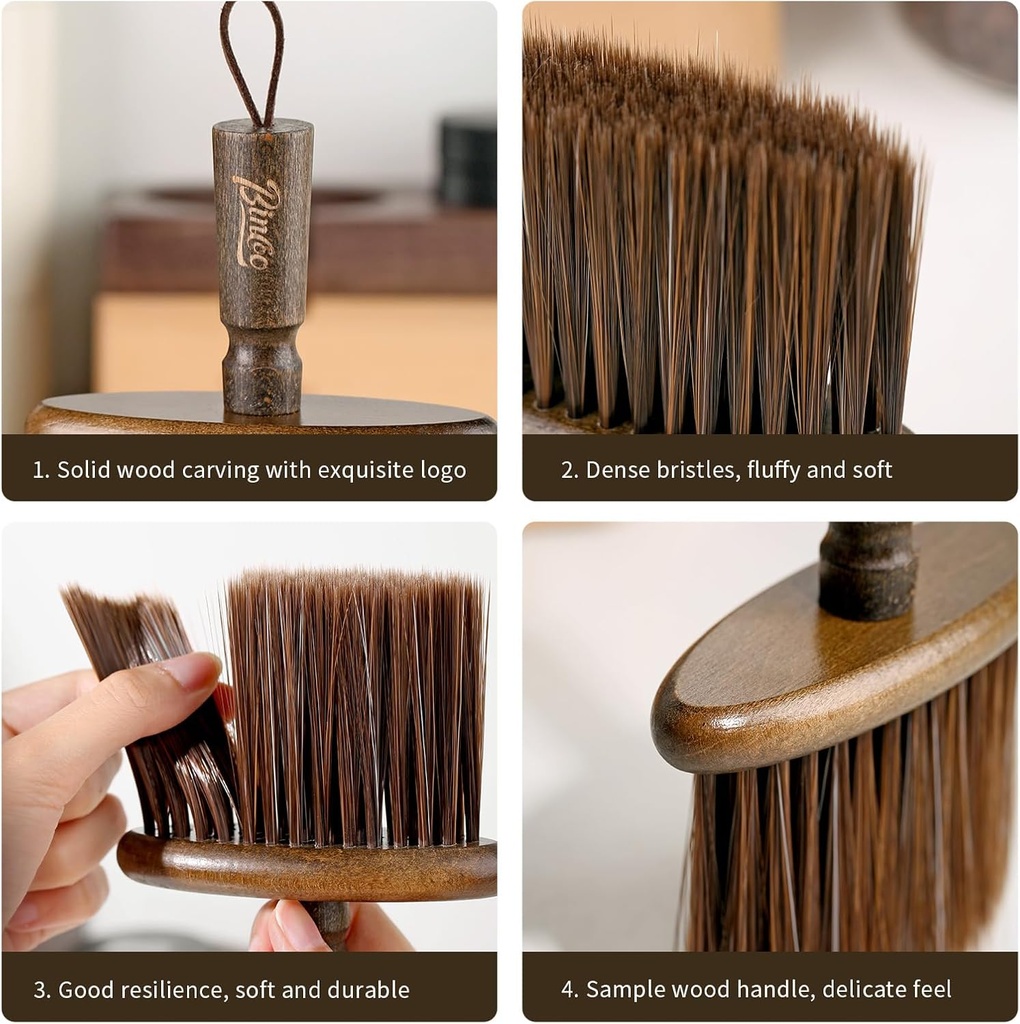 Binco

1. Solid wood carving with exquisite logo

2. Dense bristles, fluffy and soft

3. Good resilience, soft and durable

4. Sample wood handle, delicate feel