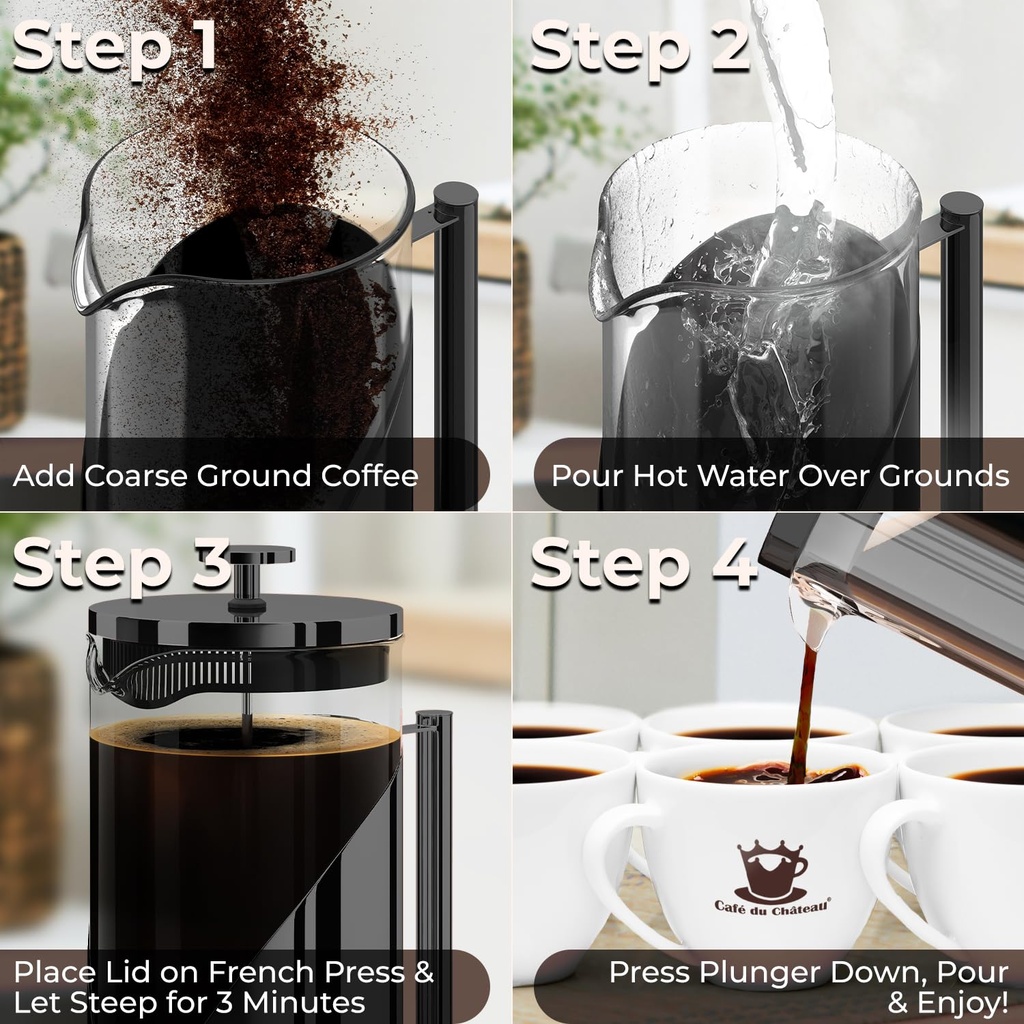 Step 1

Add Coarse Ground Coffee

Step 2

Pour Hot Water Over Grounds

Step 3

Place Lid on French Press & Let Steep for 3 Minutes

Step 4

Café du Château®

Press Plunger Down, Pour & Enjoy!