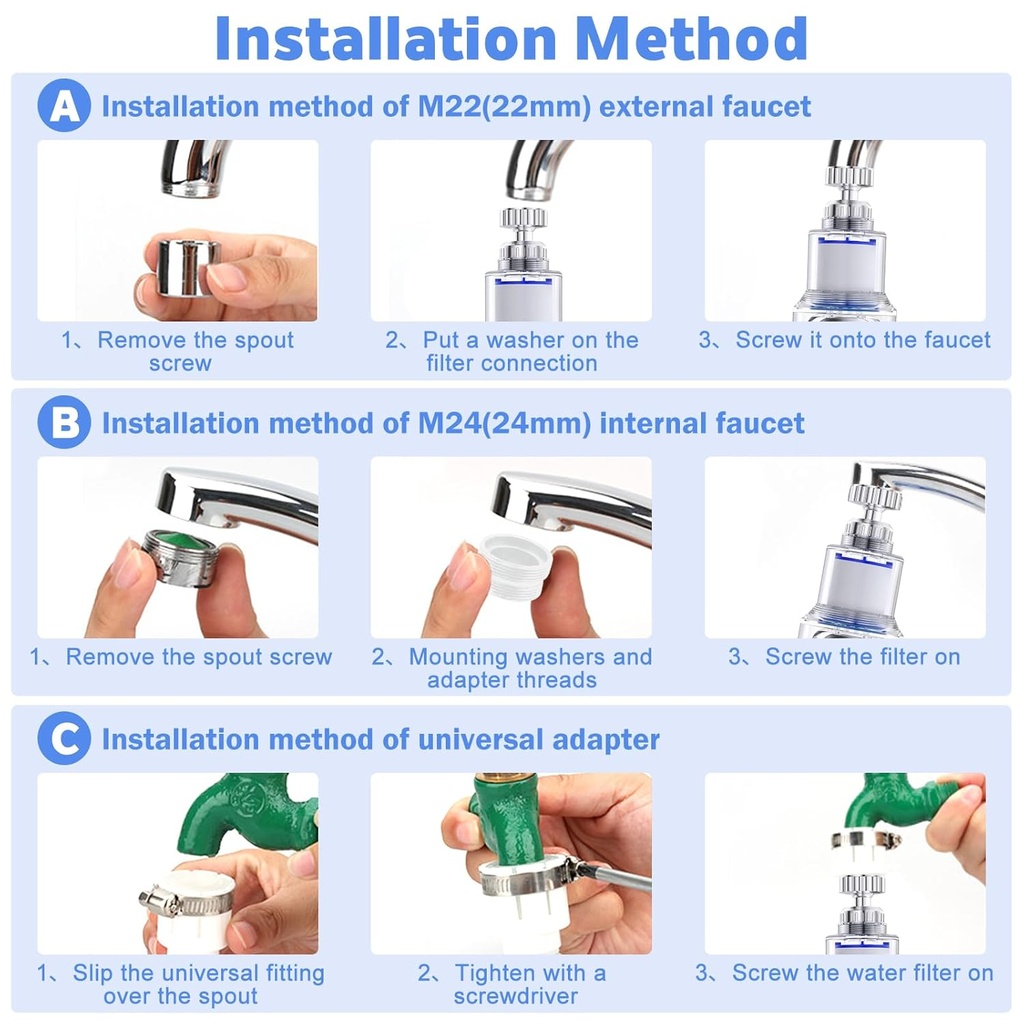 Installation Method

A Installation method of M22(22mm) external faucet

1、Remove the spout screw

2、Put a washer on the filter connection

3、Screw it onto the faucet

B Installation method of M24(24mm) internal faucet

1、Remove the spout screw

2、Mounting washers and adapter threads

3、Screw the filter on

C Installation method of universal adapter

1、Slip the universal fitting over the spout

2、Tighten with a screwdriver

3、Screw the water filter on