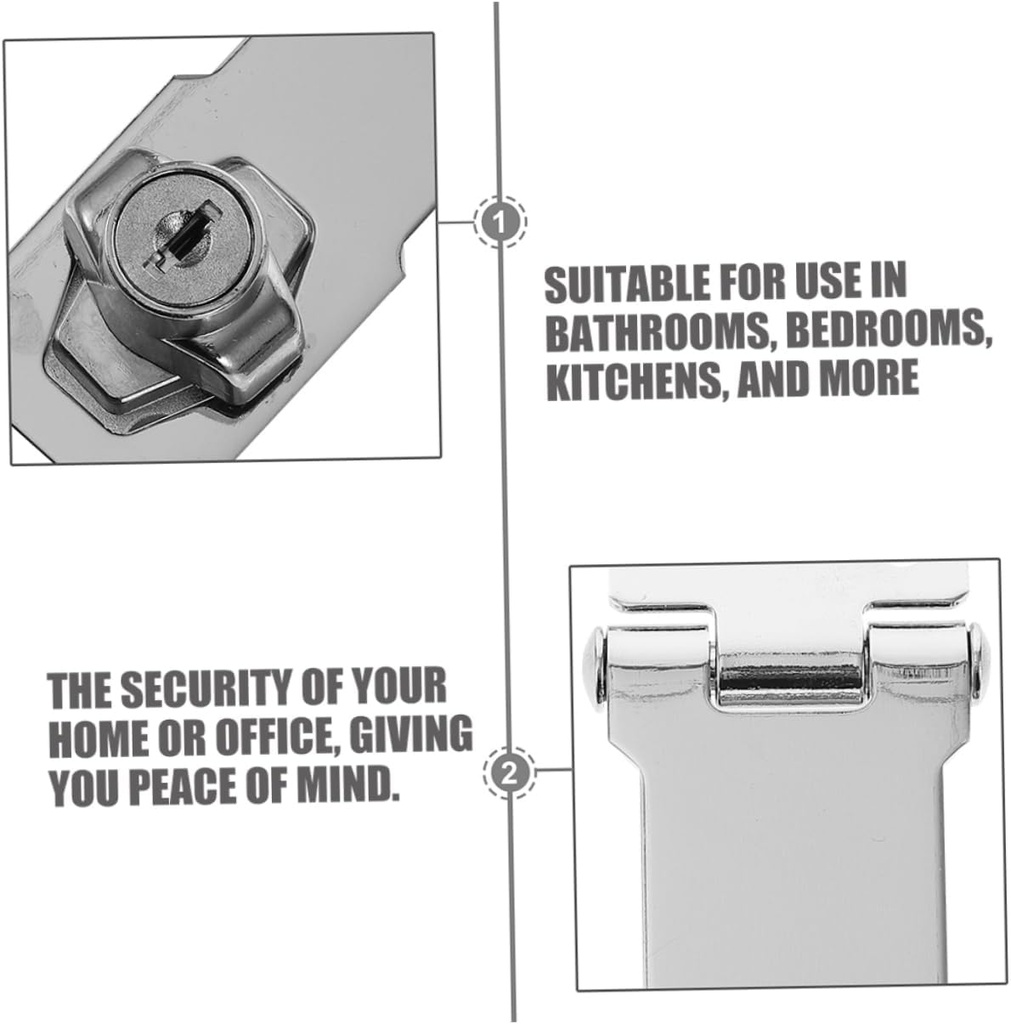 1

SUITABLE FOR USE IN BATHROOMS, BEDROOMS, KITCHENS, AND MORE

THE SECURITY OF YOUR HOME OR OFFICE, GIVING YOU PEACE OF MIND.

2