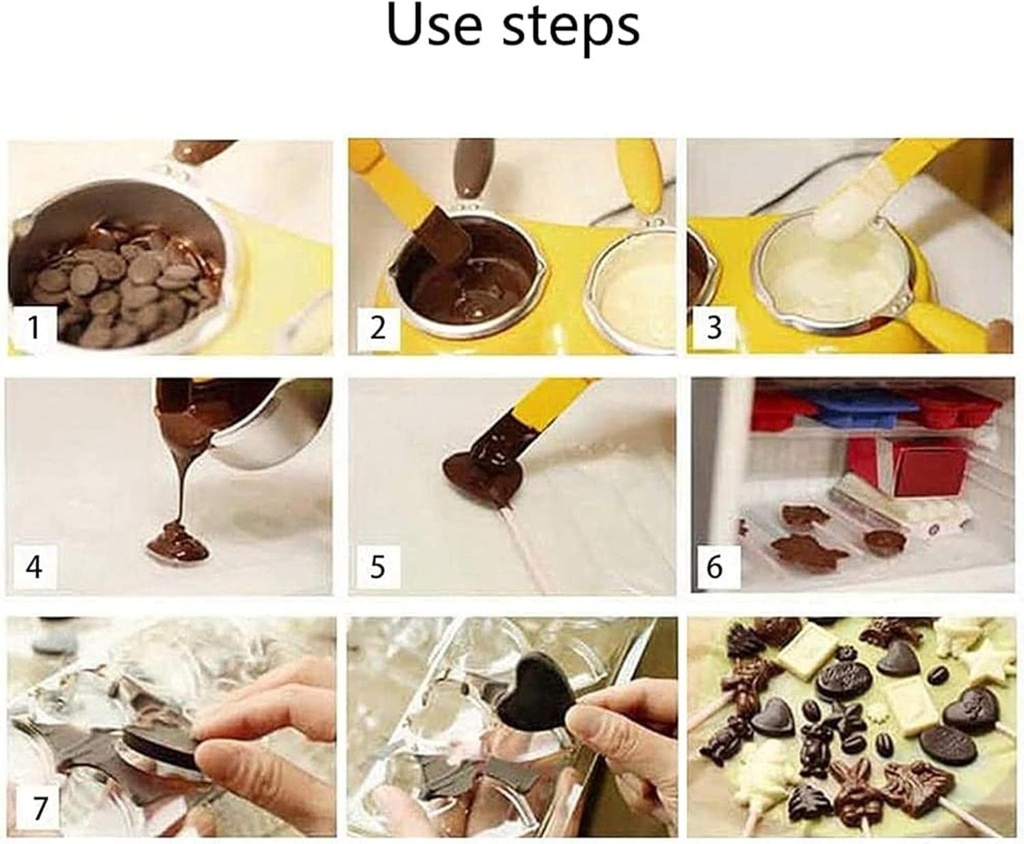 Use steps

1

2

3

4

5

6

7