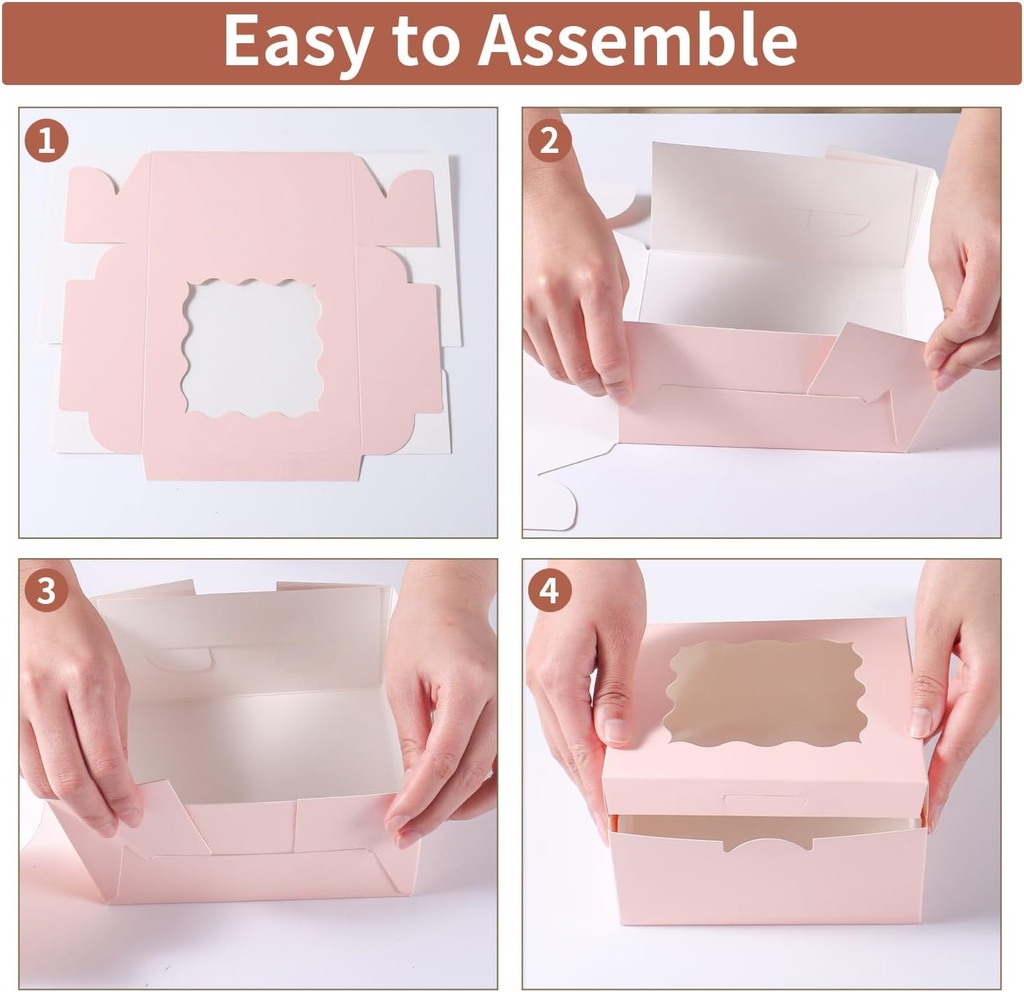 Easy to Assemble

1

2

3

4