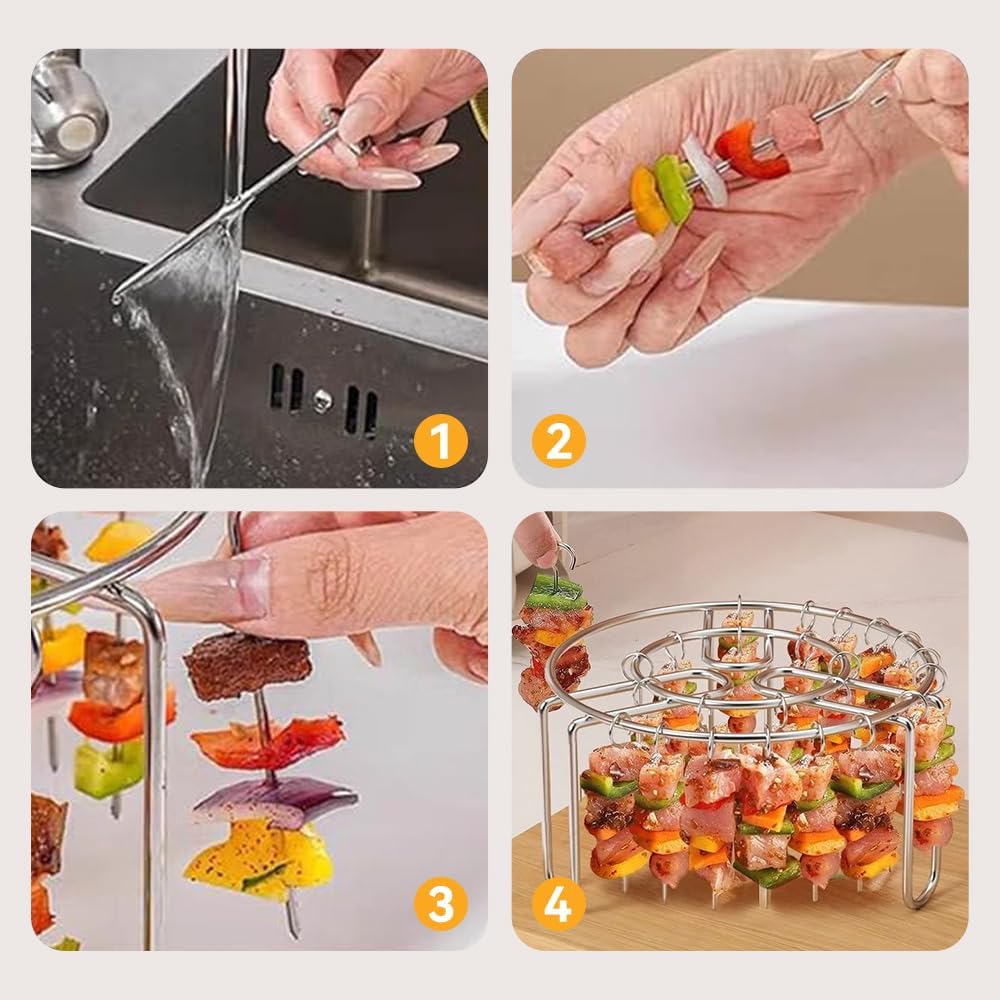 1

2

3

4