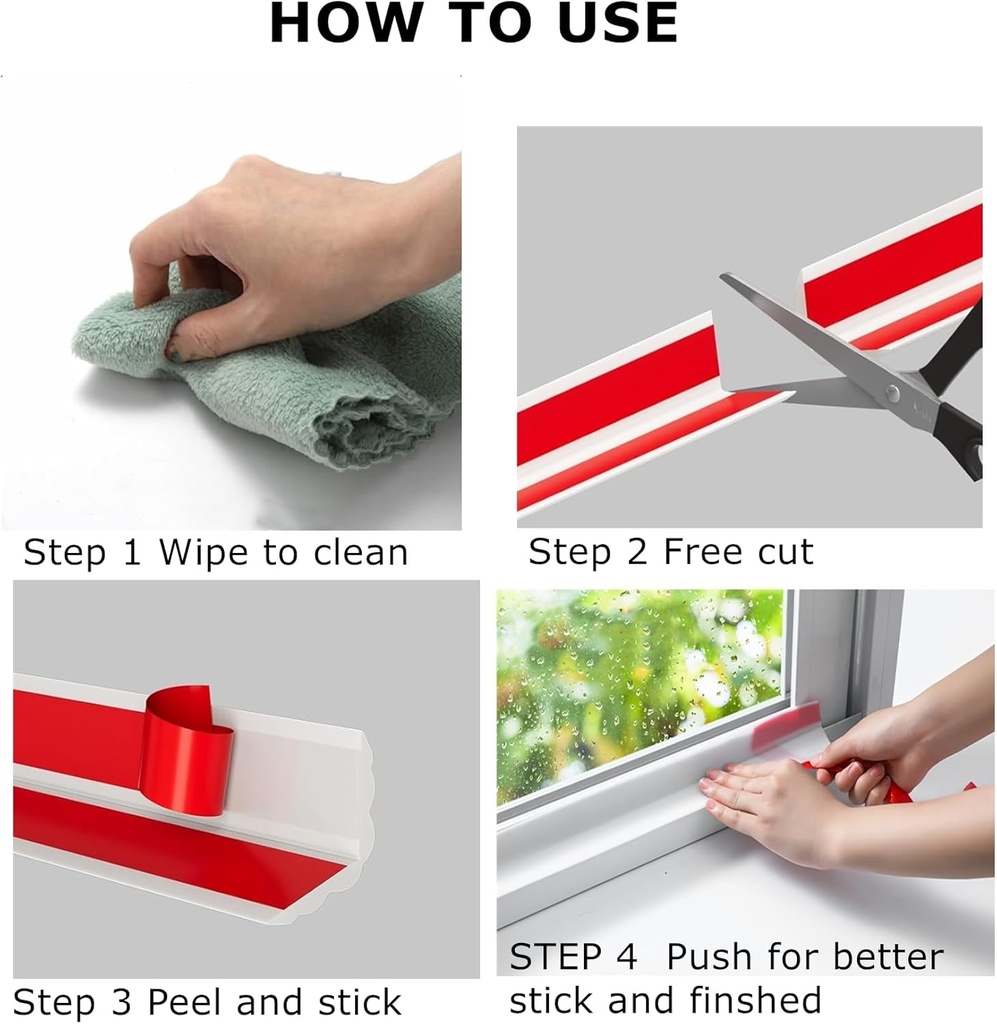 HOW TO USE

Step 1 Wipe to clean

Step 2 Free cut

Step 3 Peel and stick

STEP 4 Push for better stick and finshed